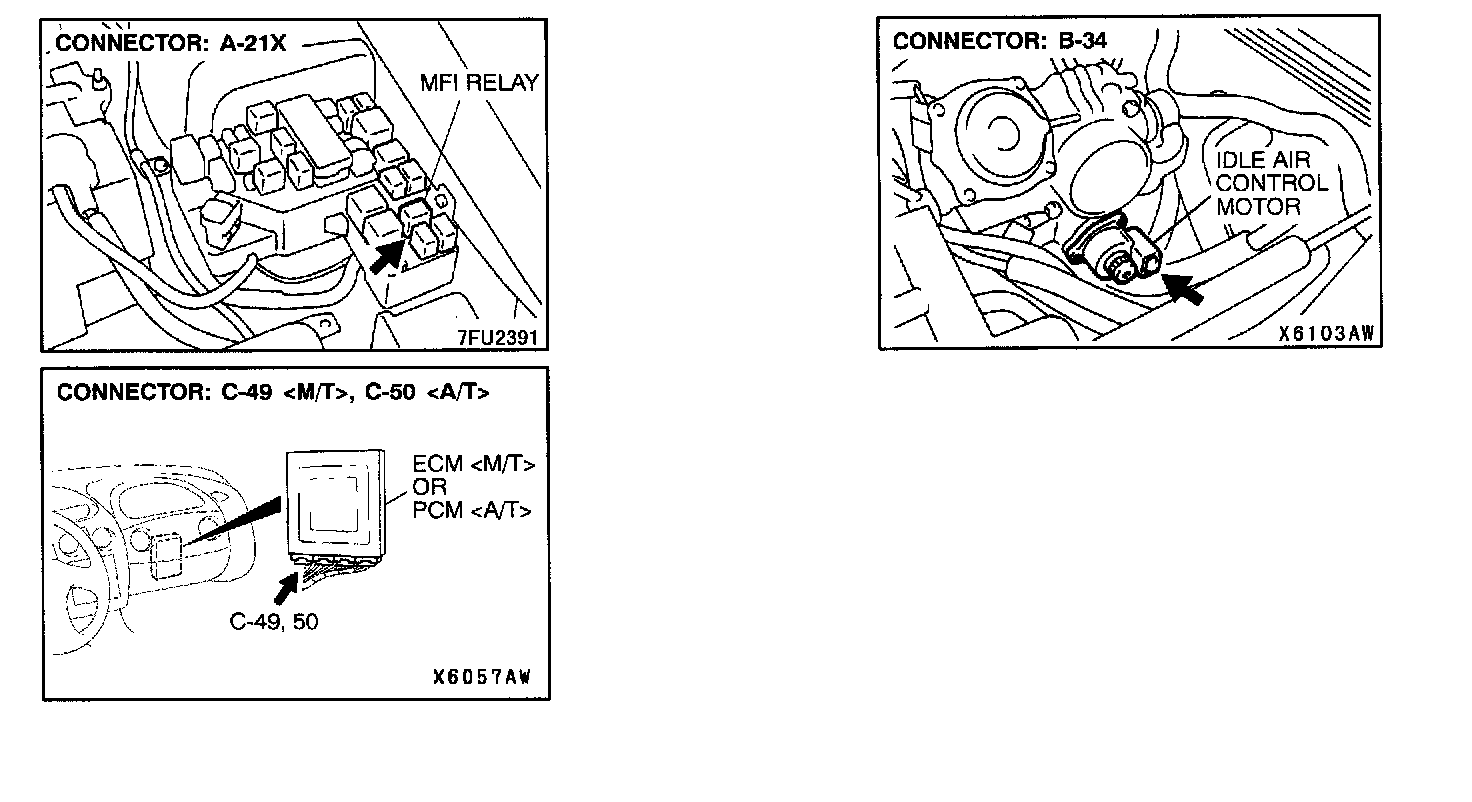 CONNECTOR: A-21X

MFI RELAY

7FU2391

CONNECTOR: C-49 <M/T>, C-50 <A/T>

ECM <M/T>
OR
PCM <A/T>

C-49, 50

X6057AW

CONNECTOR: B-34

IDLE AIR
CONTROL
MOTOR

X6103AW