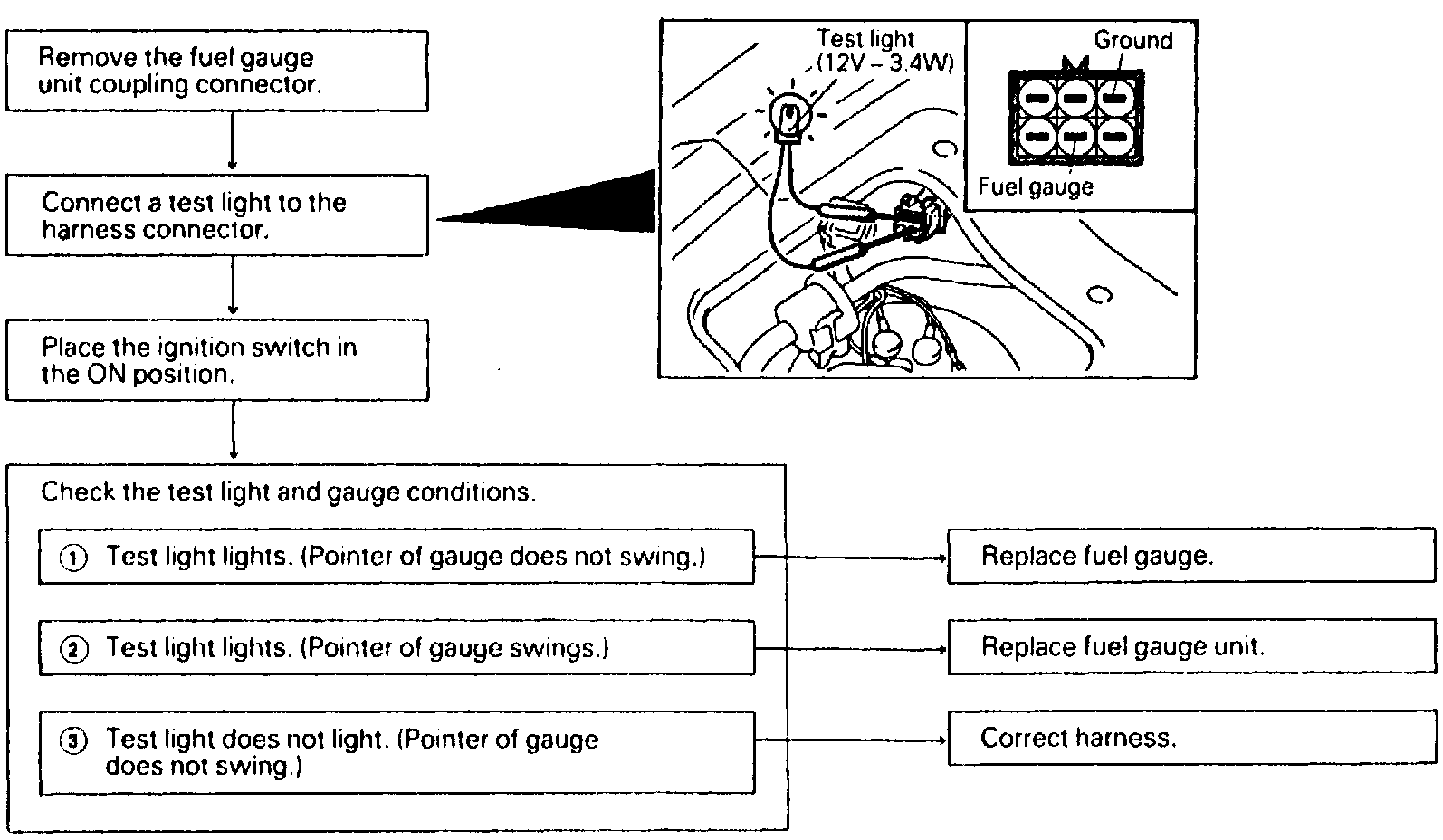 Remove the fuel gauge unit coupling connector.

Connect a test light to the harness connector.

Place the ignition switch in the ON position.

Test light (12V – 3.4W)

Ground

Fuel gauge

Check the test light and gauge conditions.

① Test light lights. (Pointer of gauge does not swing.)

Replace fuel gauge.

② Test light lights. (Pointer of gauge swings.)

Replace fuel gauge unit.

③ Test light does not light. (Pointer of gauge does not swing.)

Correct harness.