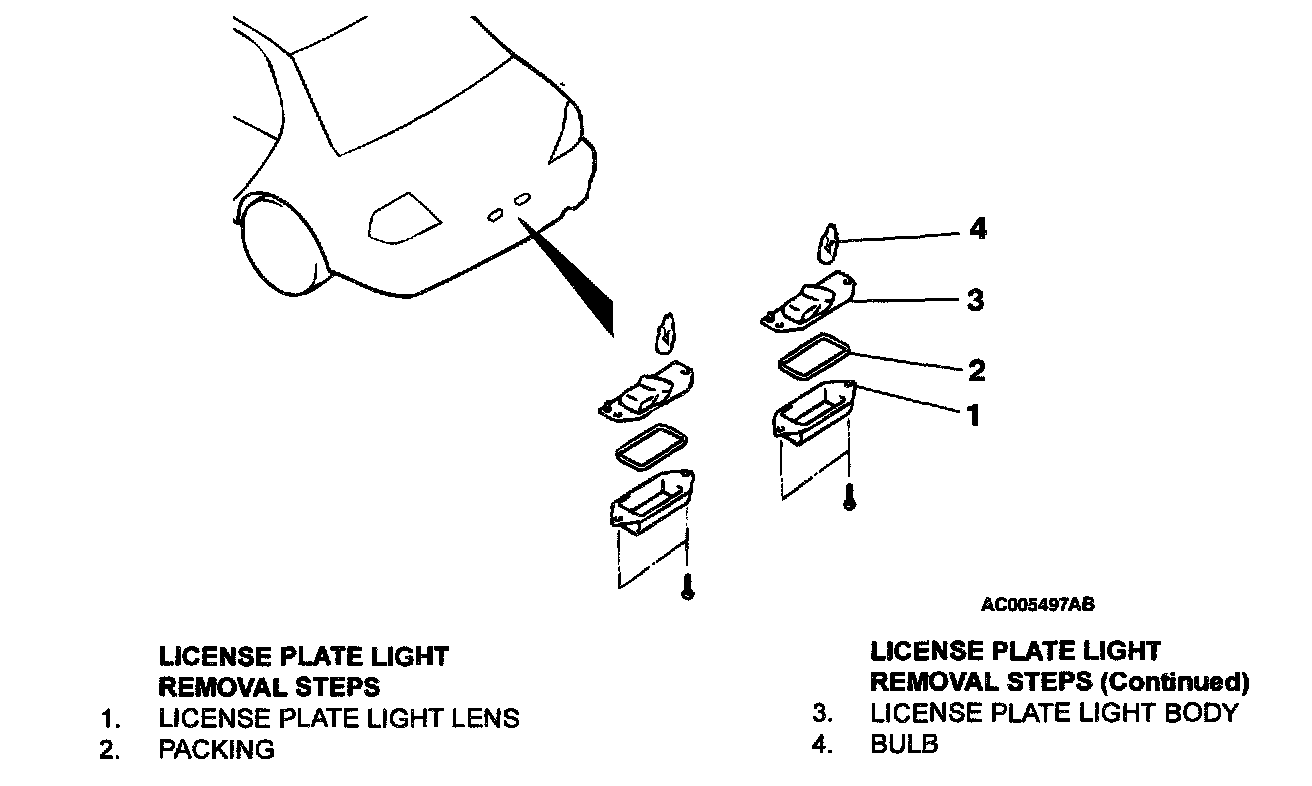 4
3
2
1

AC005497AB

LICENSE PLATE LIGHT REMOVAL STEPS
1. LICENSE PLATE LIGHT LENS
2. PACKING

LICENSE PLATE LIGHT REMOVAL STEPS (Continued)
3. LICENSE PLATE LIGHT BODY
4. BULB