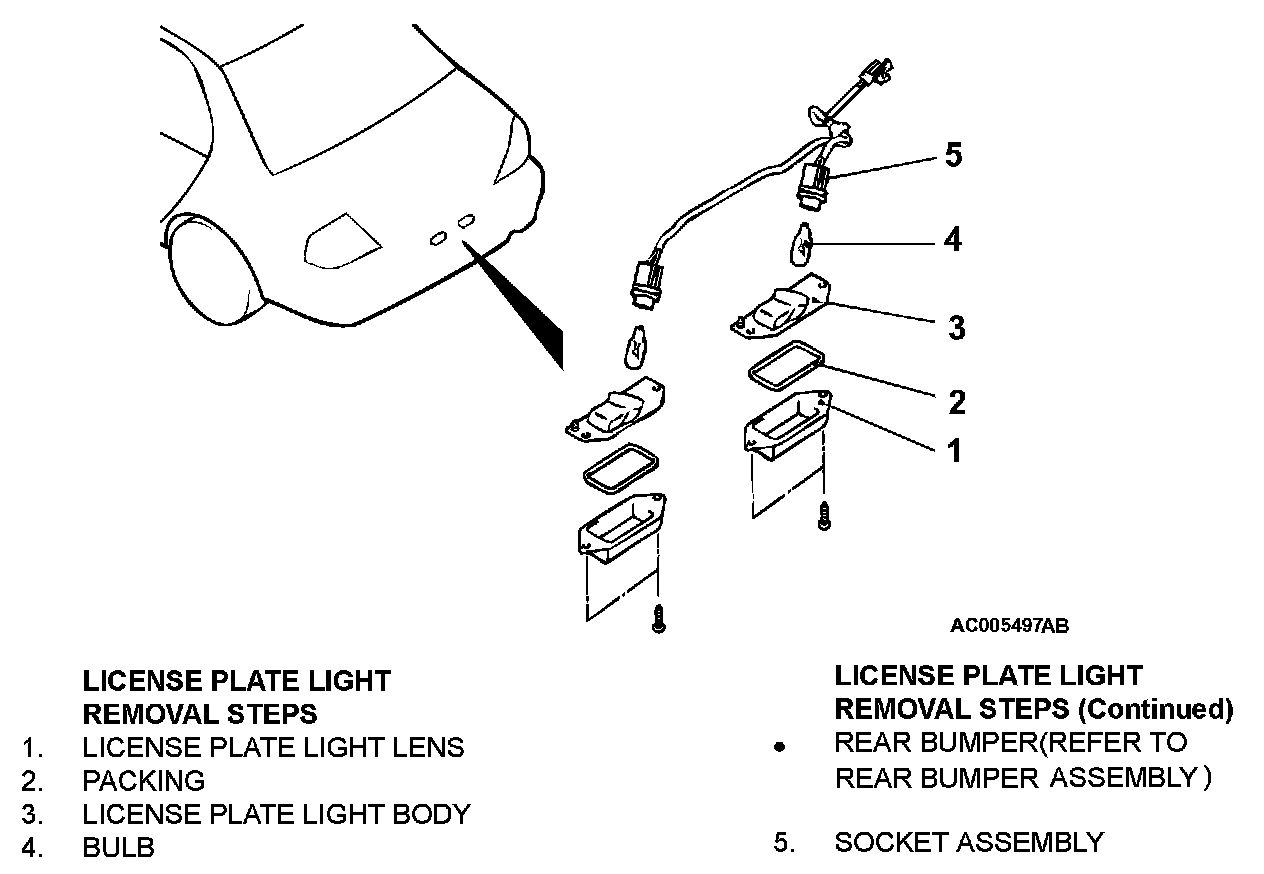 5
4
3
2
1

AC005497AB

LICENSE PLATE LIGHT REMOVAL STEPS
1. LICENSE PLATE LIGHT LENS
2. PACKING
3. LICENSE PLATE LIGHT BODY
4. BULB

LICENSE PLATE LIGHT REMOVAL STEPS (Continued)
• REAR BUMPER(REFER TO REAR BUMPER ASSEMBLY )

5. SOCKET ASSEMBLY