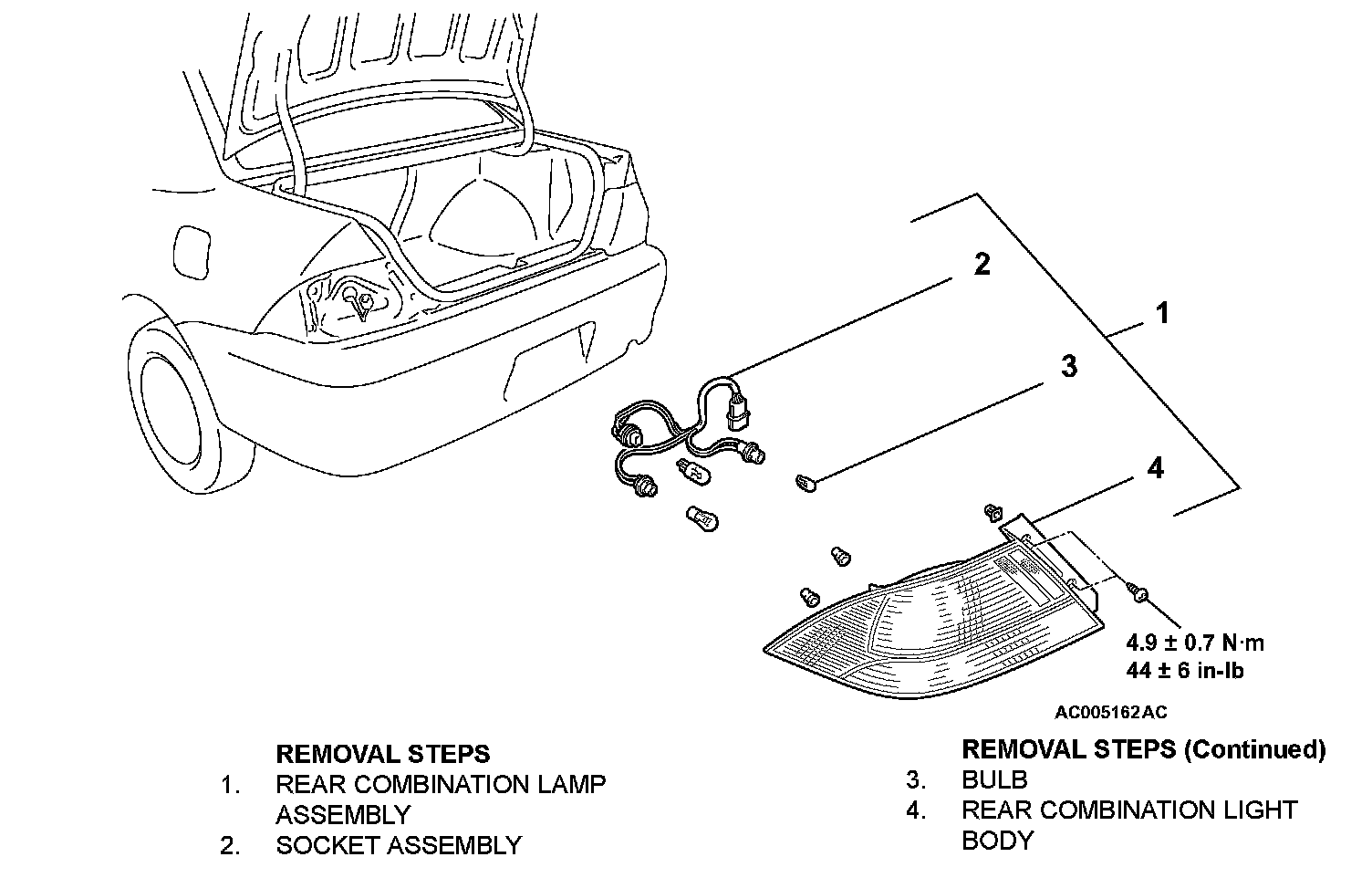 2

1

3

4

4.9 ± 0.7 N·m
44 ± 6 in-lb

AC005162AC

REMOVAL STEPS
1. REAR COMBINATION LAMP ASSEMBLY
2. SOCKET ASSEMBLY

REMOVAL STEPS (Continued)
3. BULB
4. REAR COMBINATION LIGHT BODY