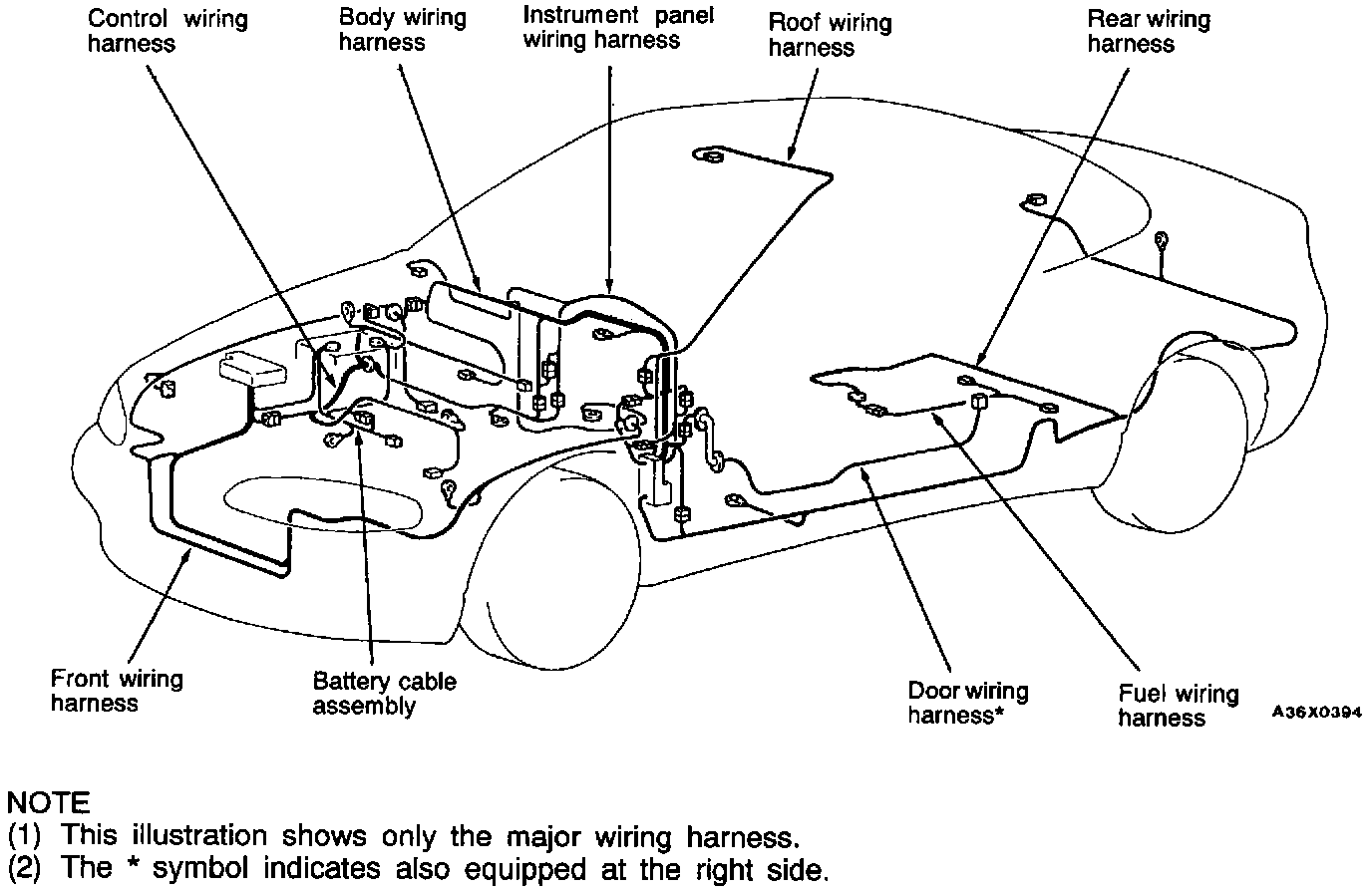 Control wiring harness

Body wiring harness

Instrument panel wiring harness

Roof wiring harness

Rear wiring harness

Front wiring harness

Battery cable assembly

Door wiring harness*

Fuel wiring harness

A36X0394

NOTE
(1) This illustration shows only the major wiring harness.
(2) The * symbol indicates also equipped at the right side.