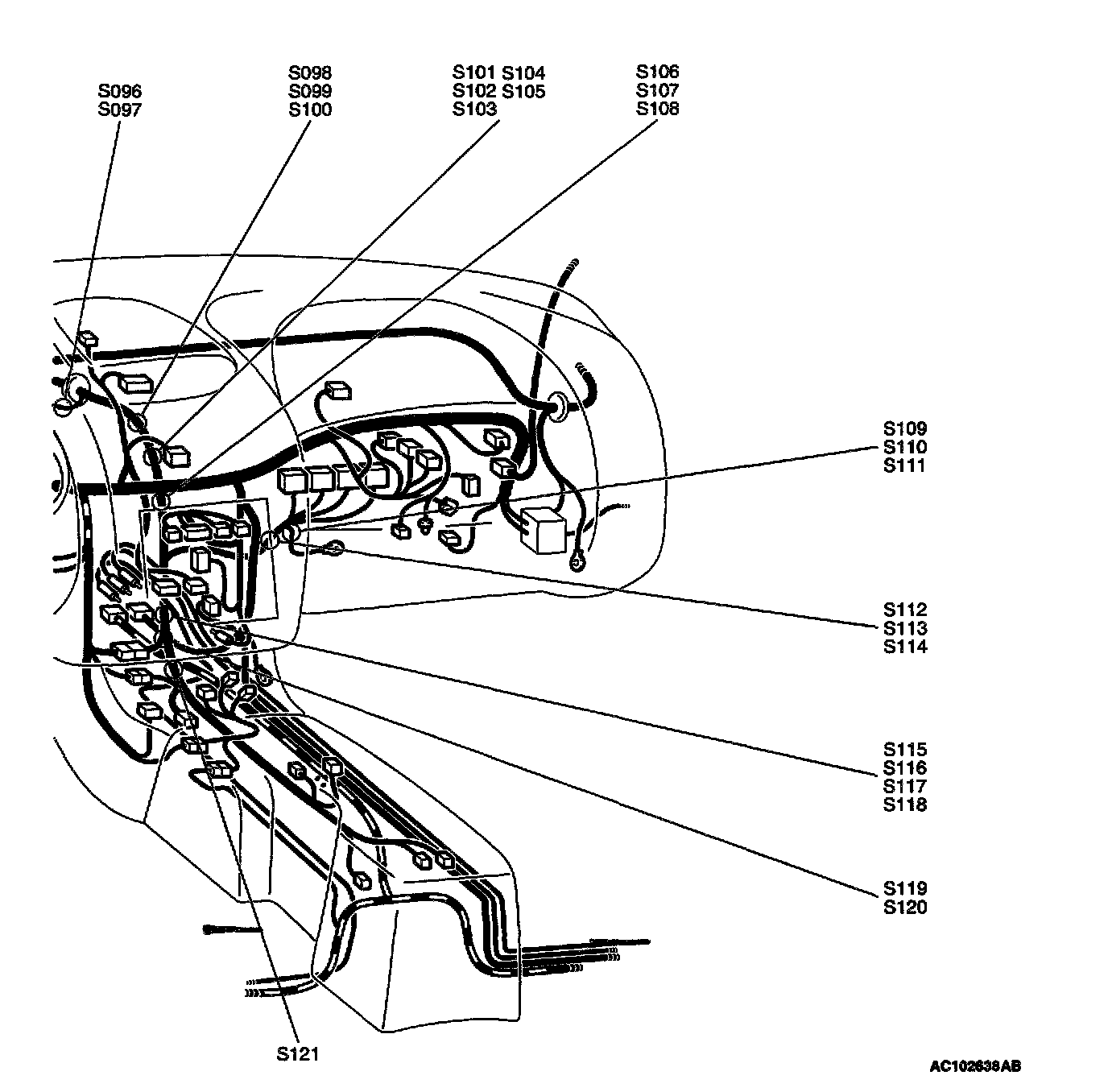 S096
S097

S098
S099
S100

S101 S104
S102 S105
S103

S106
S107
S108

S109
S110
S111

S112
S113
S114

S115
S116
S117
S118

S119
S120

S121

AC102638AB