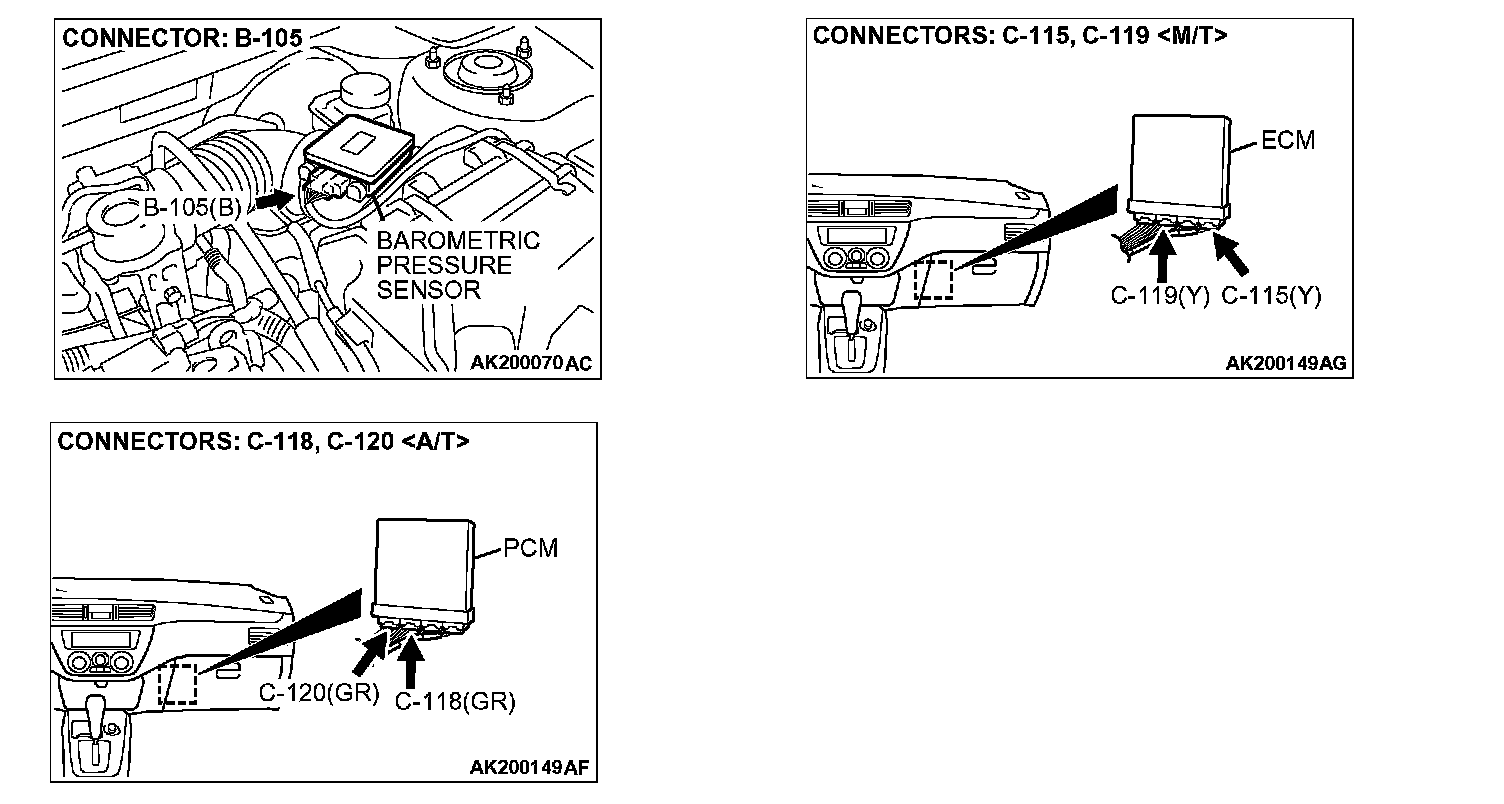 CONNECTOR: B-105

B-105(B)

BAROMETRIC PRESSURE SENSOR

AK200070AC

CONNECTORS: C-115, C-119 <M/T>

ECM

C-119(Y) C-115(Y)

AK200149AG

CONNECTORS: C-118, C-120 <A/T>

PCM

C-120(GR)

C-118(GR)

AK200149AF