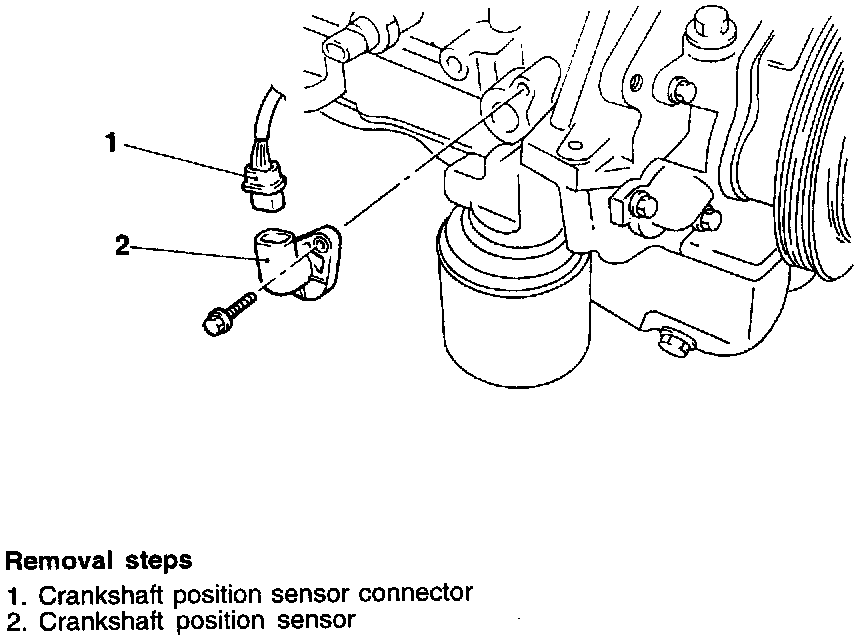 1

2

Removal steps
1. Crankshaft position sensor connector
2. Crankshaft position sensor