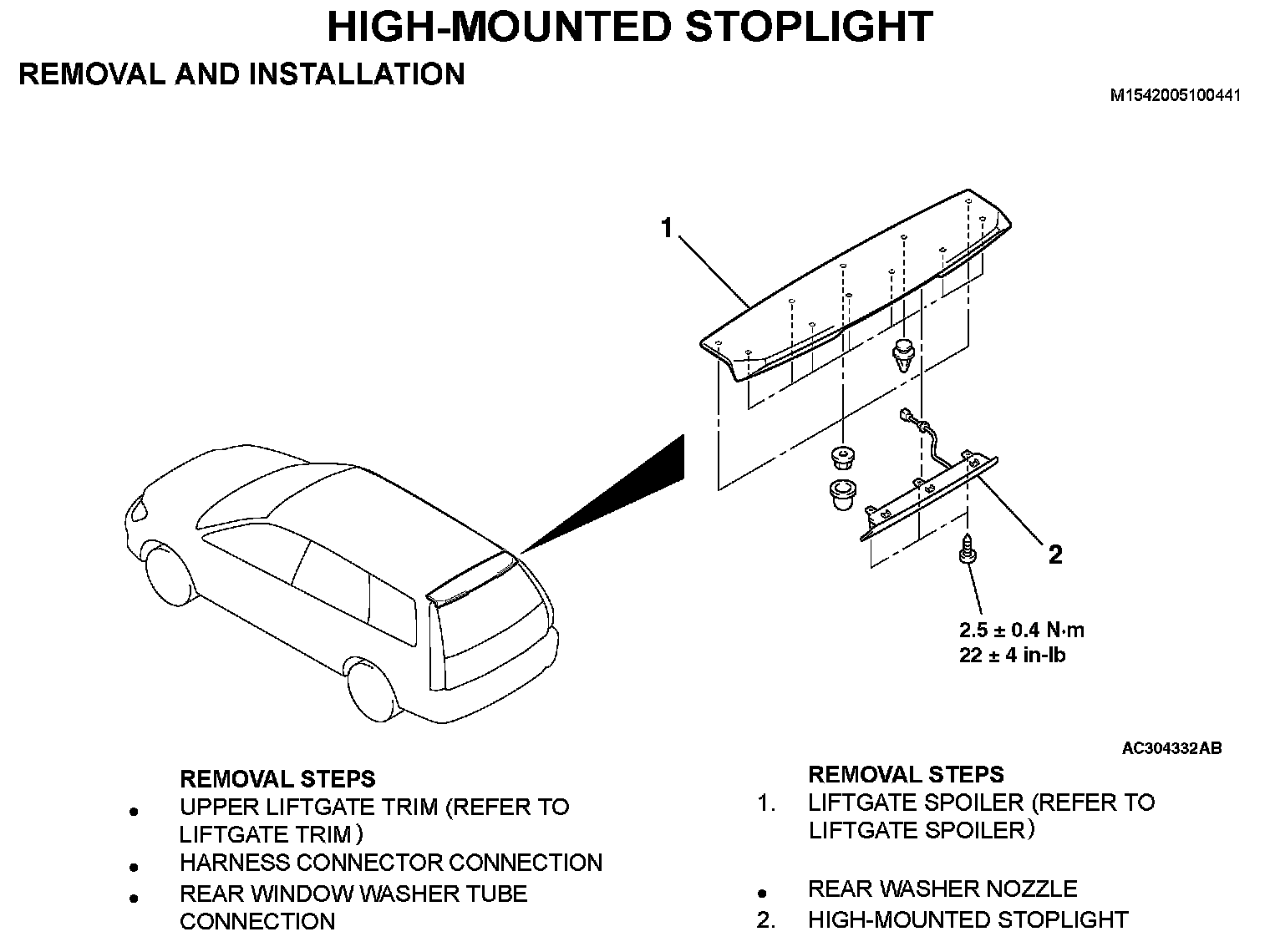 HIGH-MOUNTED STOPLIGHT

REMOVAL AND INSTALLATION

M1542005100441

1

2

2.5 ± 0.4 N·m
22 ± 4 in-lb

AC304332AB

REMOVAL STEPS
• UPPER LIFTGATE TRIM (REFER TO LIFTGATE TRIM)
• HARNESS CONNECTOR CONNECTION
• REAR WINDOW WASHER TUBE CONNECTION

REMOVAL STEPS
1. LIFTGATE SPOILER (REFER TO LIFTGATE SPOILER)
• REAR WASHER NOZZLE
2. HIGH-MOUNTED STOPLIGHT