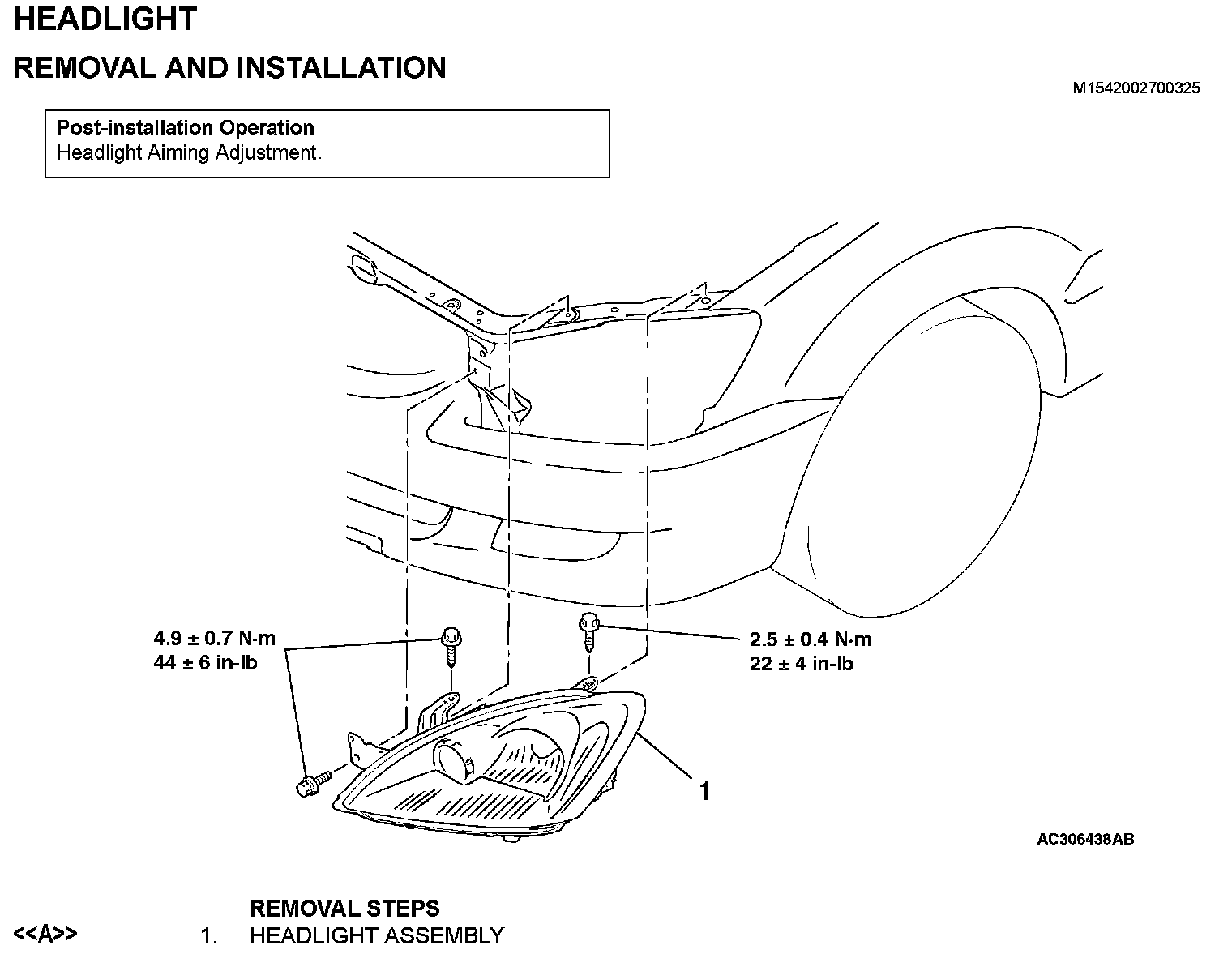 HEADLIGHT

REMOVAL AND INSTALLATION

M1542002700325

Post-installation Operation
Headlight Aiming Adjustment.

4.9 ± 0.7 N·m
44 ± 6 in-lb

2.5 ± 0.4 N·m
22 ± 4 in-lb

1

AC306438AB

REMOVAL STEPS

<<A>> 1. HEADLIGHT ASSEMBLY