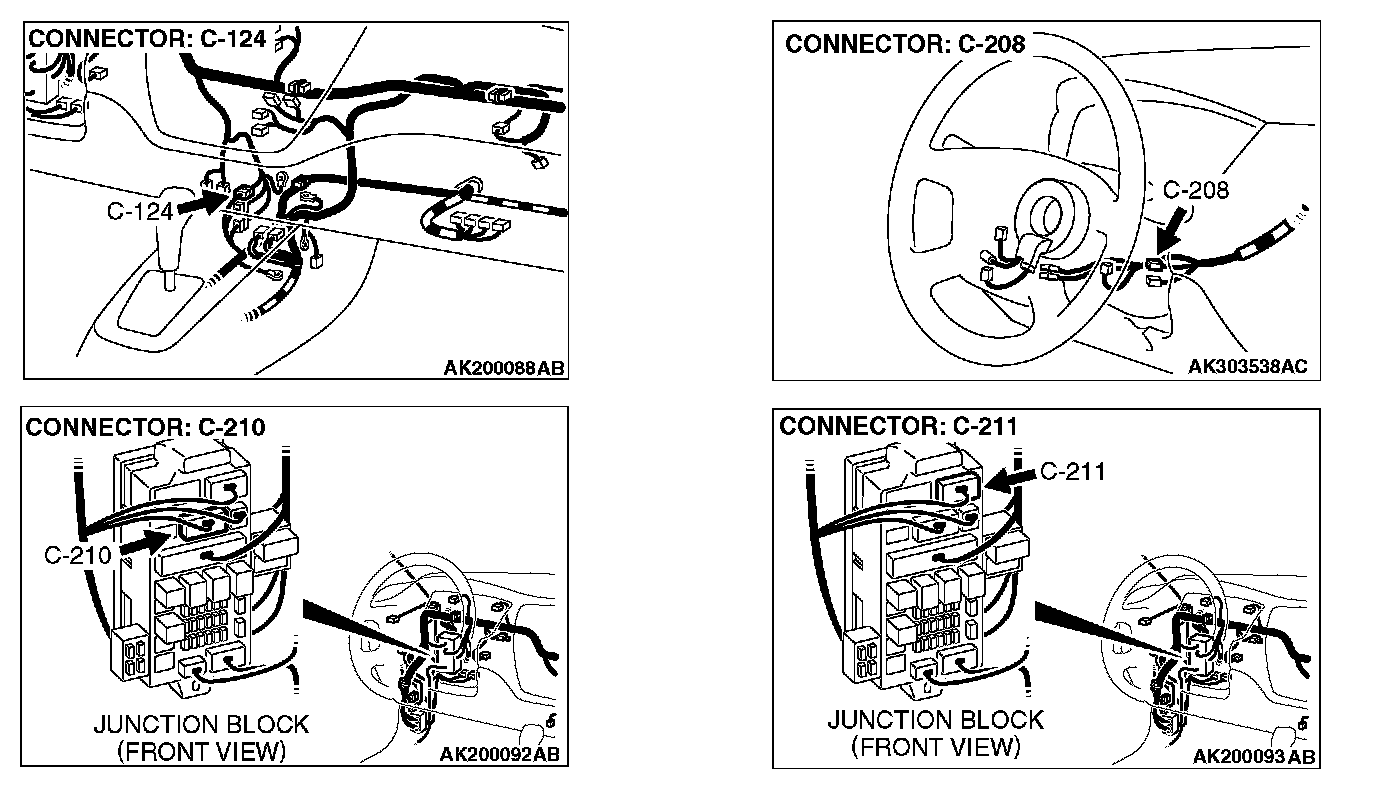 CONNECTOR: C-124

C-124

AK200088AB

CONNECTOR: C-208

C-208

AK303538AC

CONNECTOR: C-210

C-210

JUNCTION BLOCK
(FRONT VIEW)

AK200092AB

CONNECTOR: C-211

C-211

JUNCTION BLOCK
(FRONT VIEW)

AK200093AB