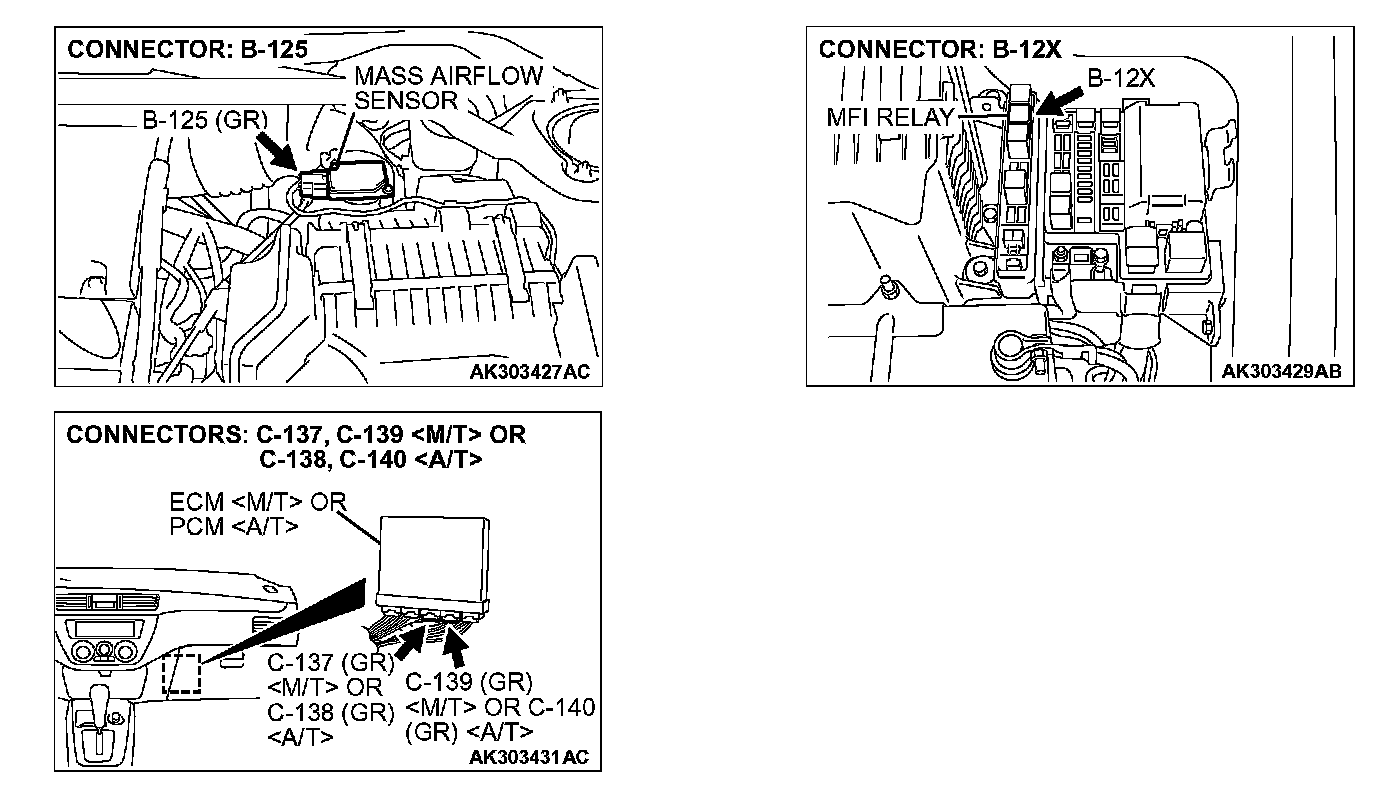 CONNECTOR: B-125

MASS AIRFLOW SENSOR

B-125 (GR)

AK303427AC

CONNECTOR: B-12X

B-12X

MFI RELAY

AK303429AB

CONNECTORS: C-137, C-139 <M/T> OR C-138, C-140 <A/T>

ECM <M/T> OR PCM <A/T>

C-137 (GR) <M/T> OR C-138 (GR) <A/T>

C-139 (GR) <M/T> OR C-140 (GR) <A/T>

AK303431AC