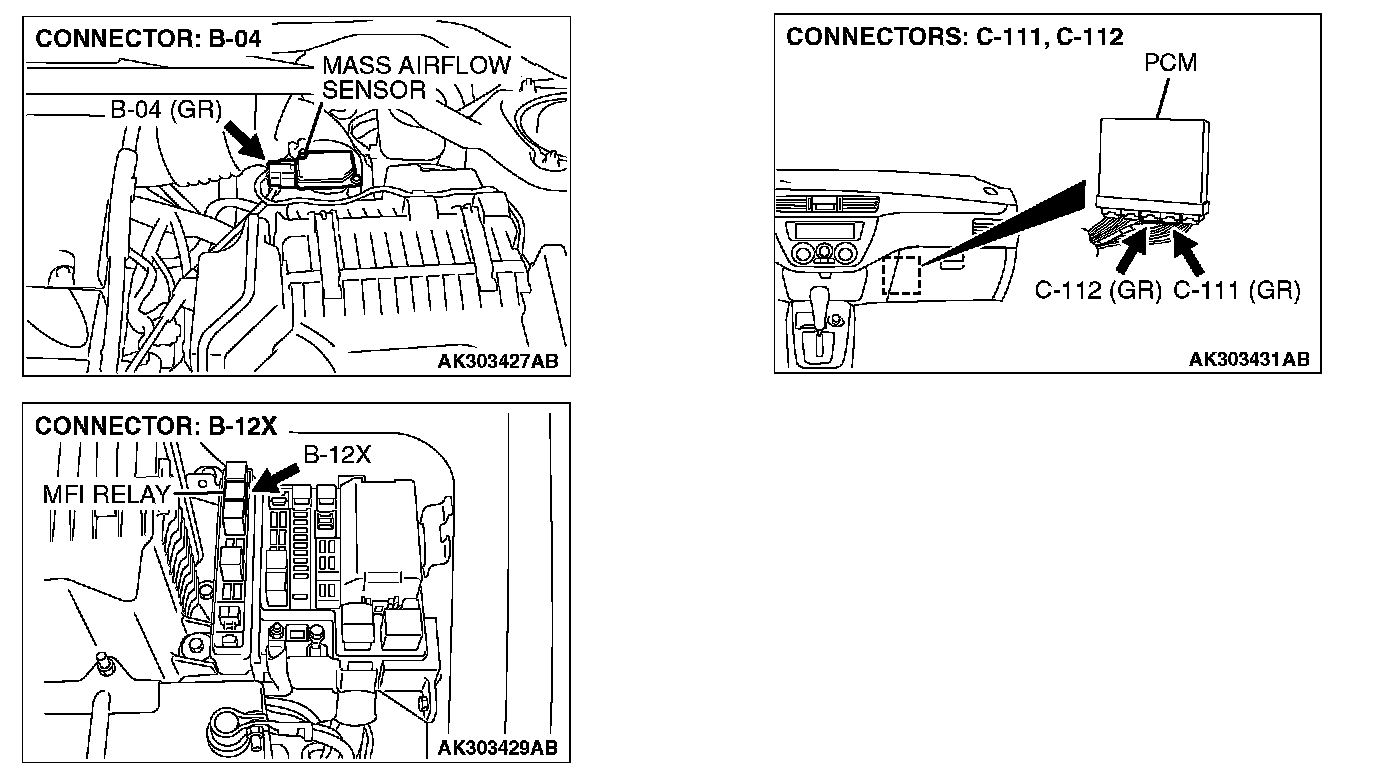 CONNECTOR: B-04

MASS AIRFLOW SENSOR

B-04 (GR)

AK303427AB

CONNECTOR: B-12X

B-12X

MFI RELAY

AK303429AB

CONNECTORS: C-111, C-112

PCM

C-112 (GR) C-111 (GR)

AK303431AB