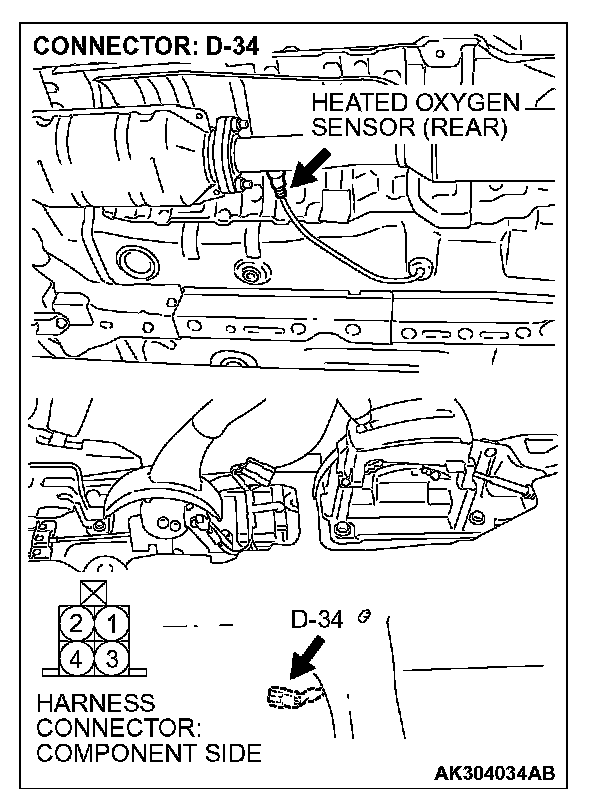 CONNECTOR: D-34

HEATED OXYGEN SENSOR (REAR)

2 1
4 3

D-34

HARNESS CONNECTOR: COMPONENT SIDE

AK304034AB