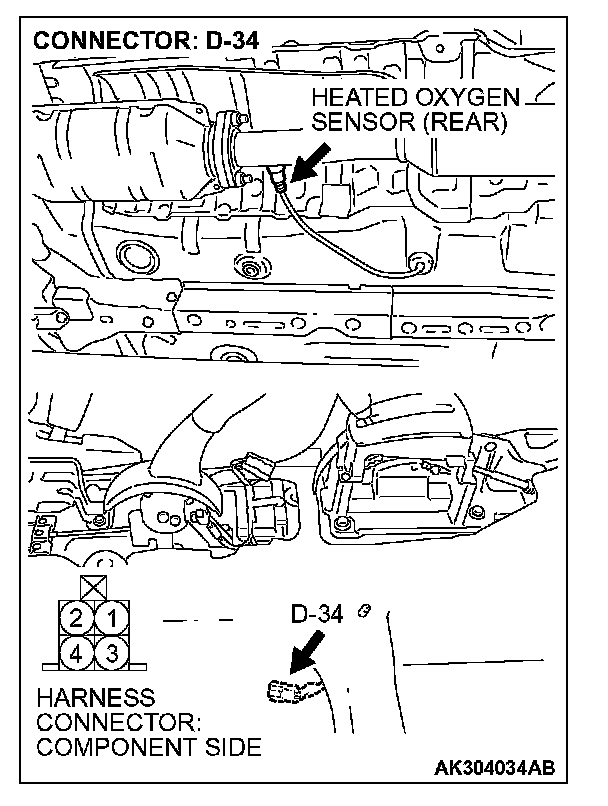 CONNECTOR: D-34

HEATED OXYGEN SENSOR (REAR)

2 1
4 3

D-34

HARNESS CONNECTOR: COMPONENT SIDE

AK304034AB