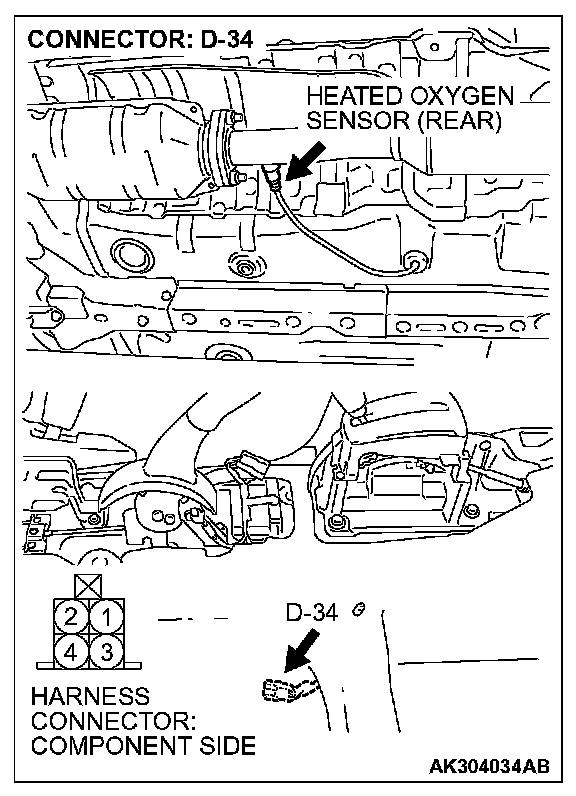 CONNECTOR: D-34

HEATED OXYGEN SENSOR (REAR)

2 1
4 3

D-34

HARNESS CONNECTOR: COMPONENT SIDE

AK304034AB