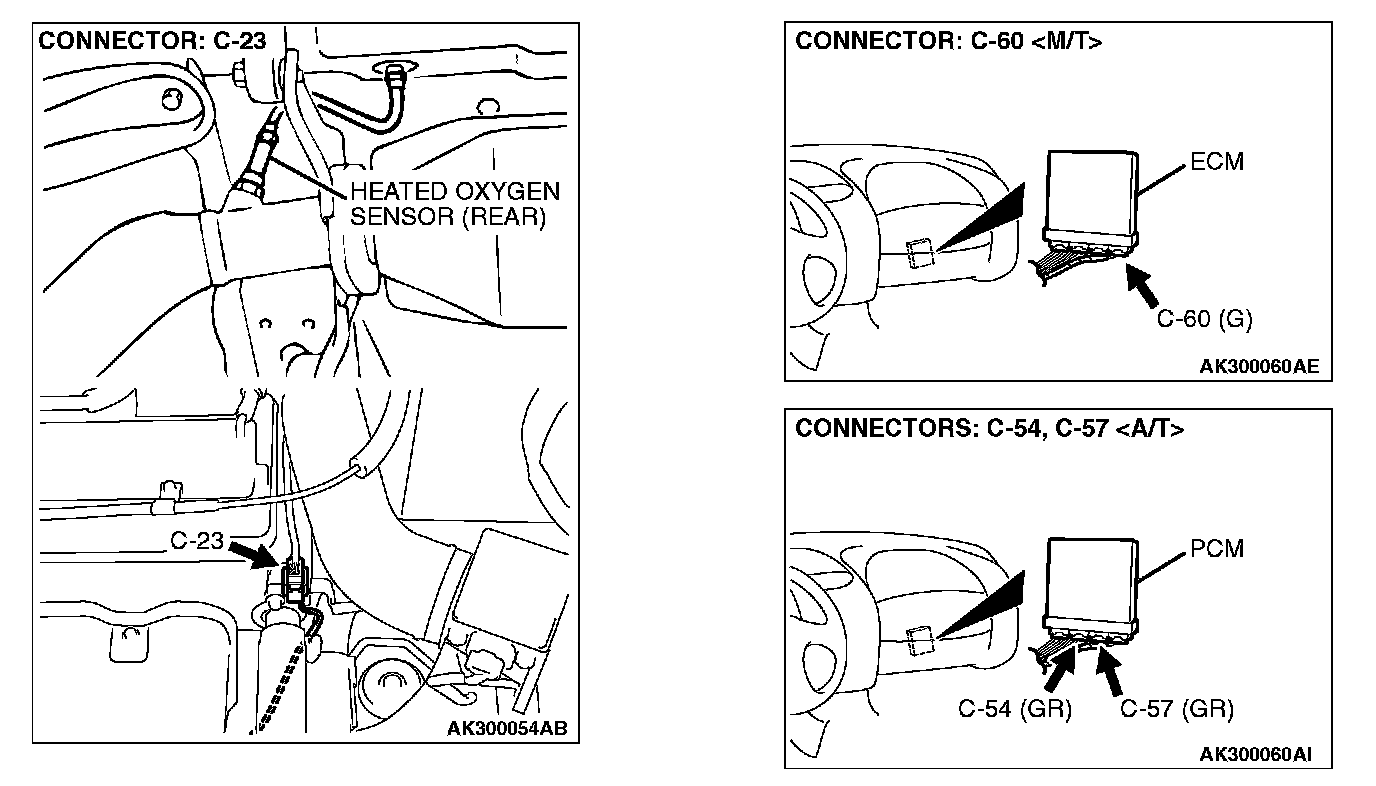 CONNECTOR: C-23

HEATED OXYGEN SENSOR (REAR)

C-23

AK300054AB

CONNECTOR: C-60 <M/T>

ECM

C-60 (G)

AK300060AE

CONNECTORS: C-54, C-57 <A/T>

PCM

C-54 (GR)

C-57 (GR)

AK300060AI