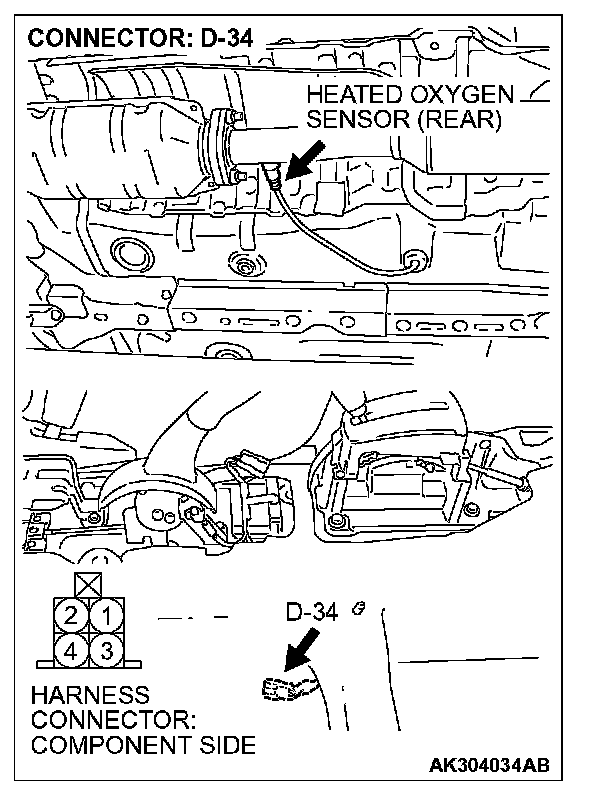 CONNECTOR: D-34

HEATED OXYGEN SENSOR (REAR)

2 1
4 3

D-34

HARNESS CONNECTOR: COMPONENT SIDE

AK304034AB