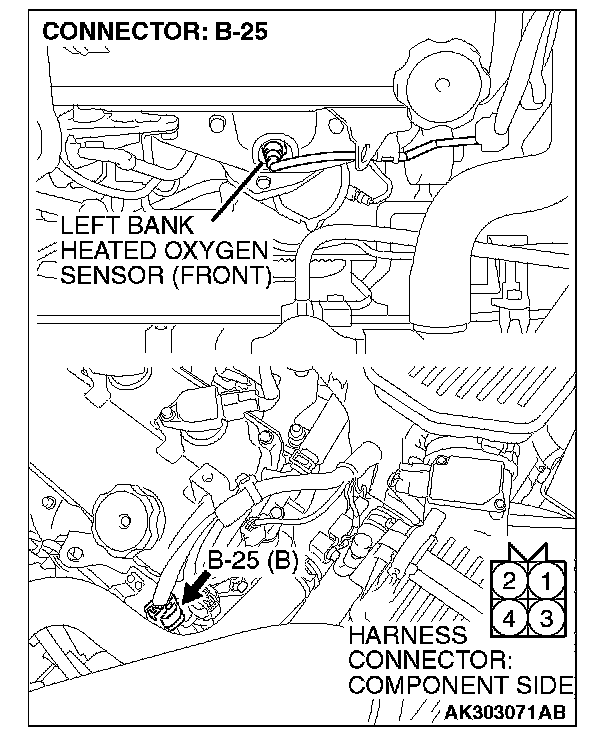 CONNECTOR: B-25

LEFT BANK HEATED OXYGEN SENSOR (FRONT)

B-25 (B)

2 1
4 3

HARNESS CONNECTOR: COMPONENT SIDE

AK303071AB