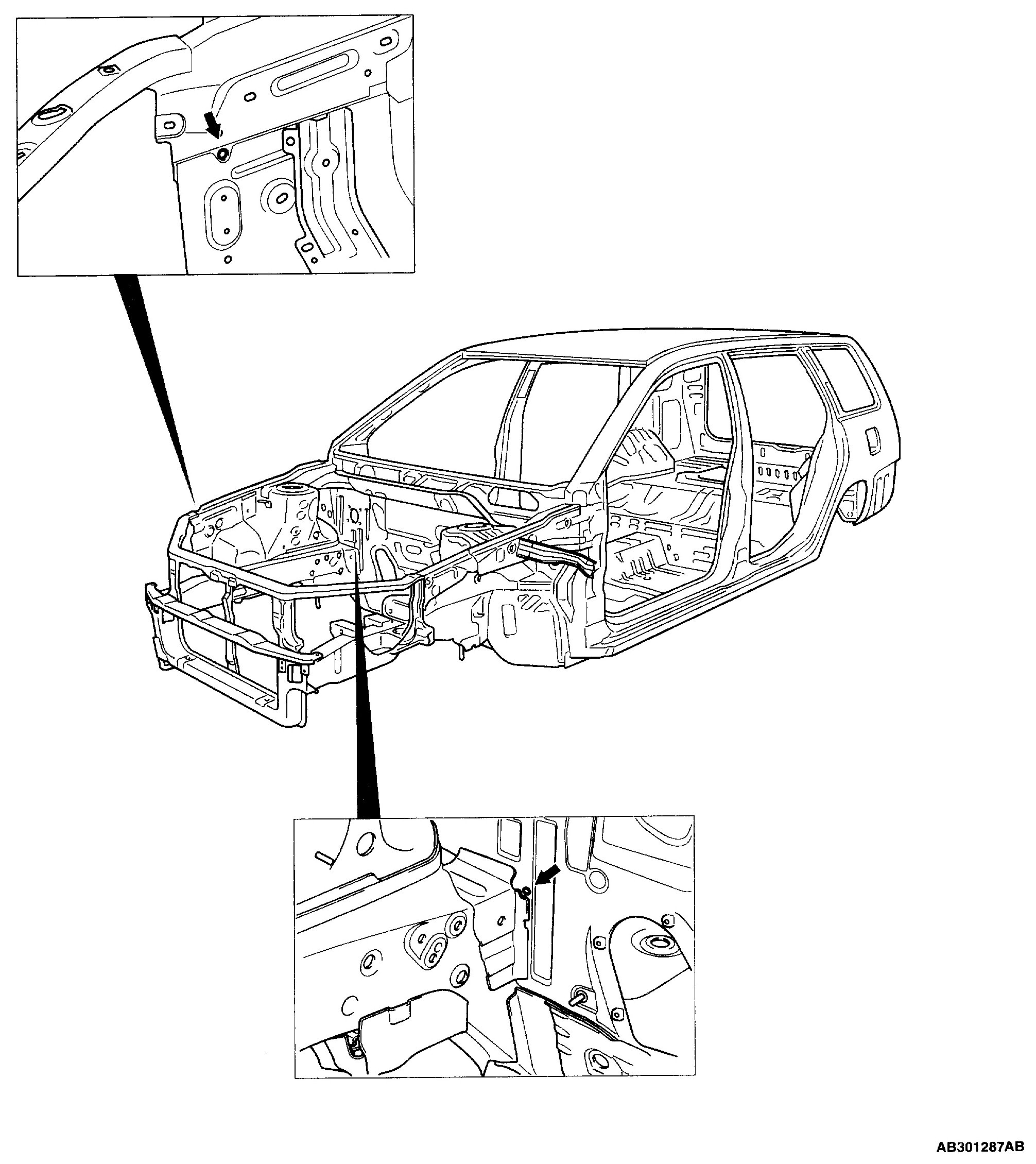 AB301287AB