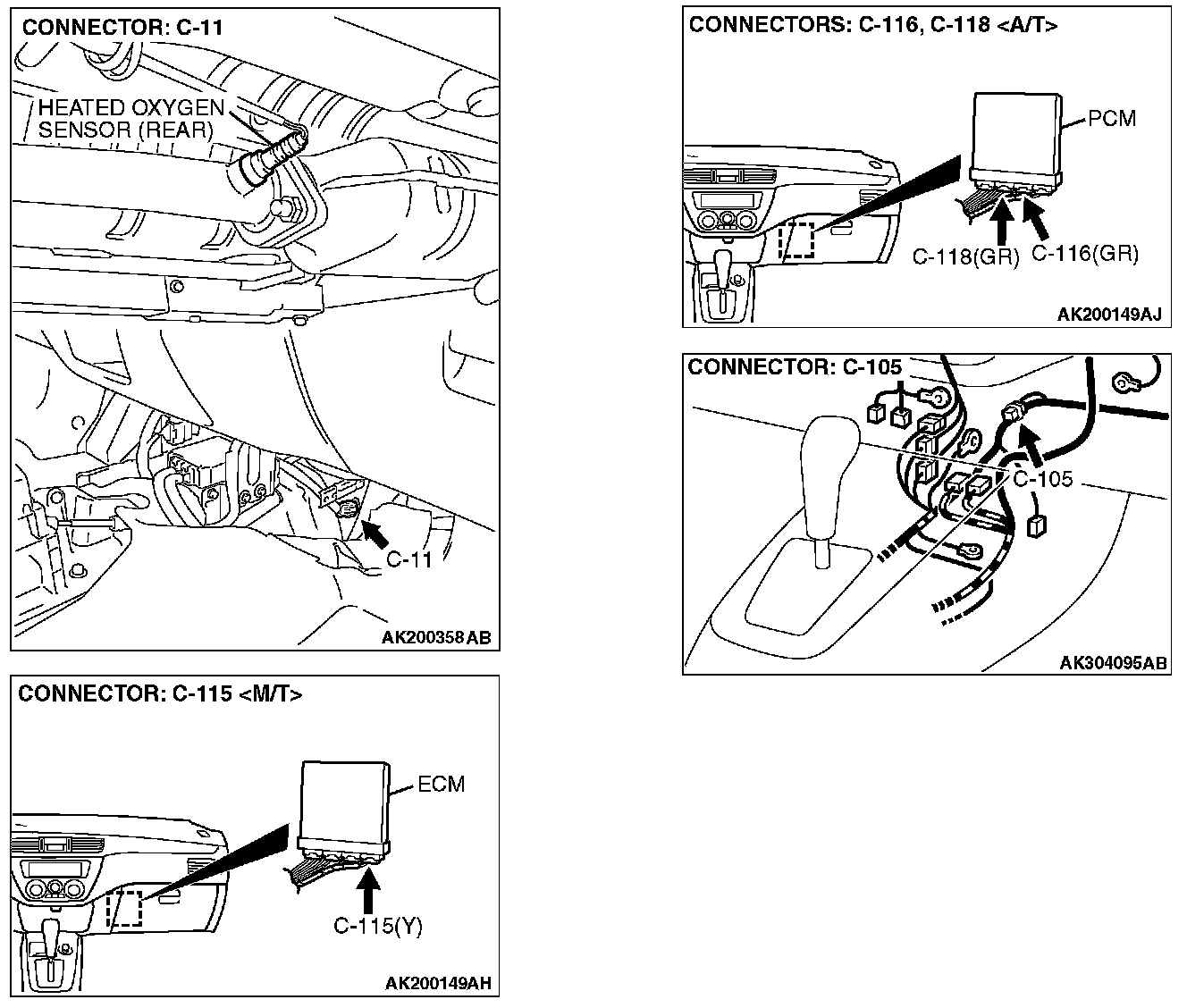 CONNECTOR: C-11

HEATED OXYGEN SENSOR (REAR)

C-11

AK200358AB

CONNECTOR: C-115 <M/T>

ECM

C-115(Y)

AK200149AH

CONNECTORS: C-116, C-118 <A/T>

PCM

C-118(GR) C-116(GR)

AK200149AJ

CONNECTOR: C-105

C-105

AK304095AB