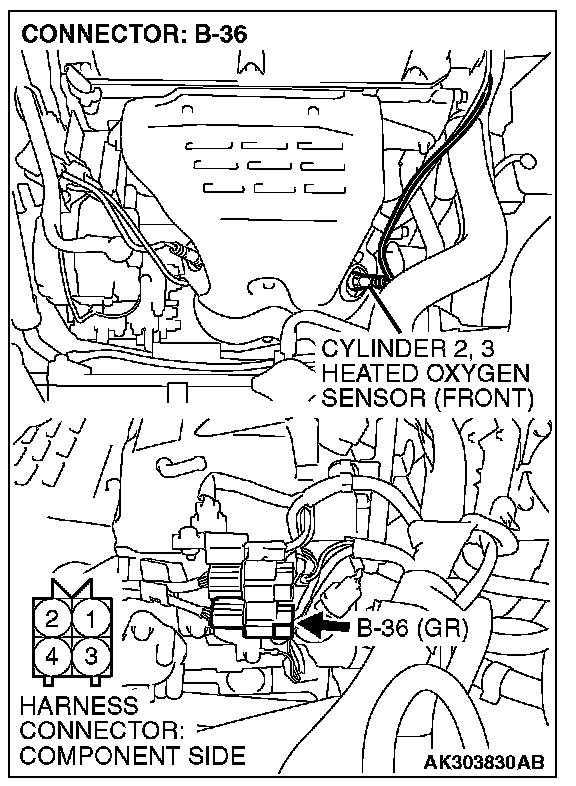 CONNECTOR: B-36

CYLINDER 2, 3
HEATED OXYGEN
SENSOR (FRONT)

2 1
4 3

B-36 (GR)

HARNESS
CONNECTOR:
COMPONENT SIDE

AK303830AB