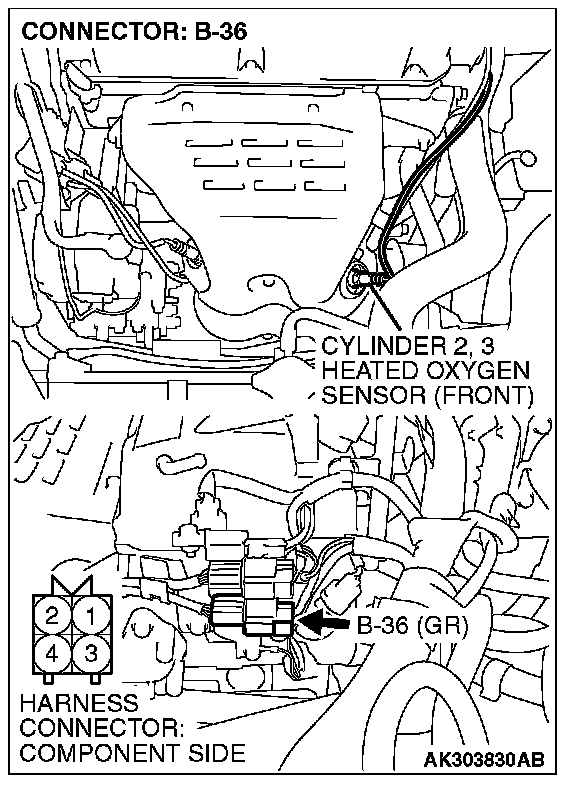 CONNECTOR: B-36

CYLINDER 2, 3
HEATED OXYGEN
SENSOR (FRONT)

2 1
4 3

B-36 (GR)

HARNESS
CONNECTOR:
COMPONENT SIDE

AK303830AB