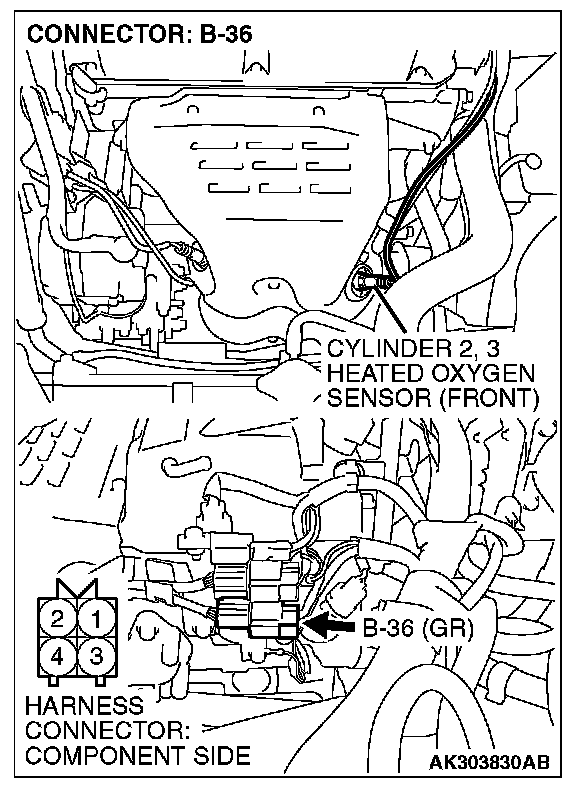 CONNECTOR: B-36

CYLINDER 2, 3
HEATED OXYGEN
SENSOR (FRONT)

2 1
4 3

B-36 (GR)

HARNESS
CONNECTOR:
COMPONENT SIDE

AK303830AB