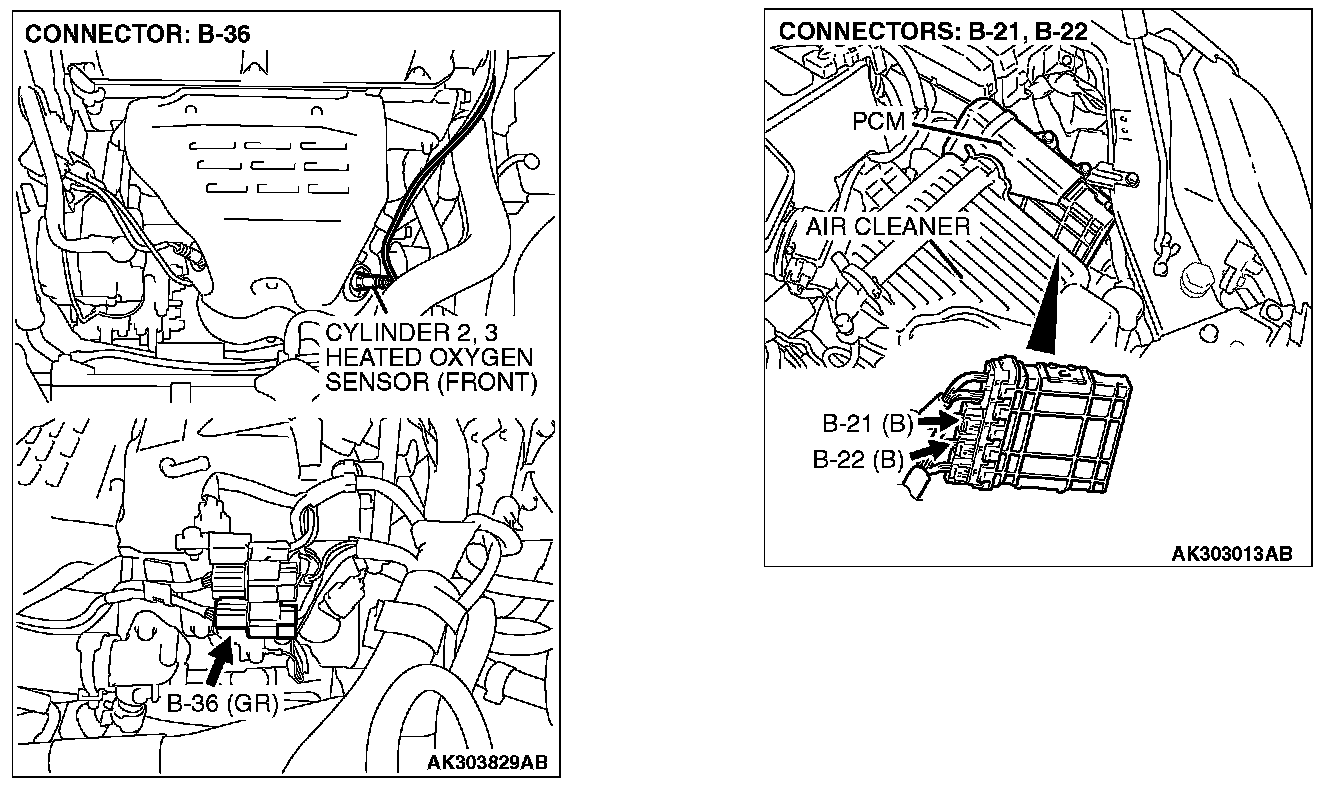 CONNECTOR: B-36

CYLINDER 2, 3
HEATED OXYGEN
SENSOR (FRONT)

B-36 (GR)

AK303829AB

CONNECTORS: B-21, B-22

PCM

AIR CLEANER

B-21 (B)

B-22 (B)

AK303013AB