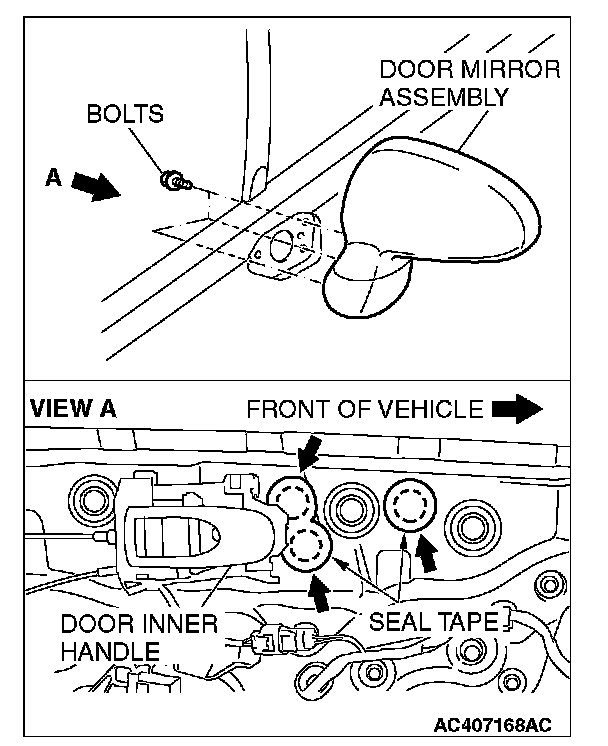 DOOR MIRROR ASSEMBLY

BOLTS

A

VIEW A

FRONT OF VEHICLE

DOOR INNER HANDLE

SEAL TAPE

AC407168AC