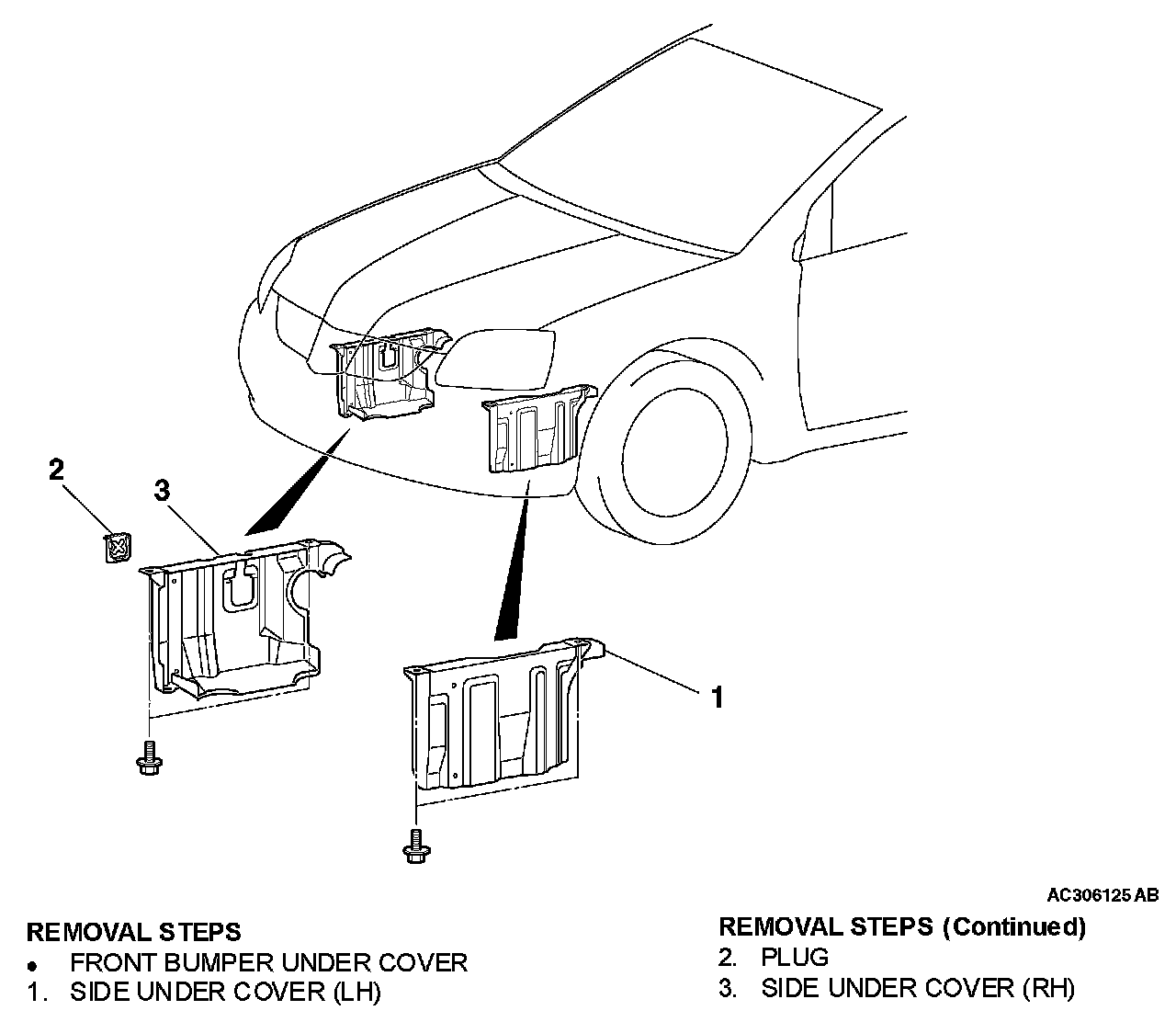 2
3
1

AC306125 AB

REMOVAL STEPS
• FRONT BUMPER UNDER COVER
1. SIDE UNDER COVER (LH)

REMOVAL STEPS (Continued)
2. PLUG
3. SIDE UNDER COVER (RH)