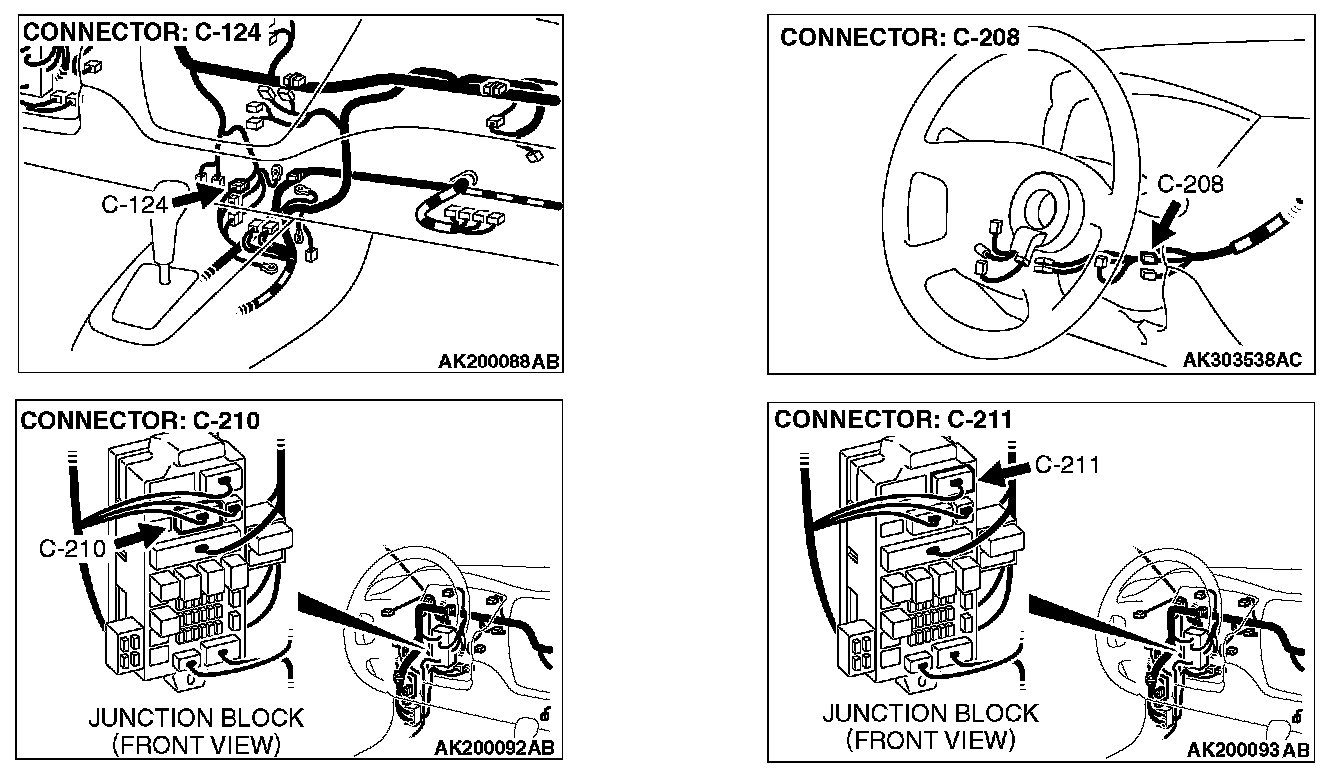 CONNECTOR: C-124

C-124

AK200088AB

CONNECTOR: C-208

C-208

AK303538AC

CONNECTOR: C-210

C-210

JUNCTION BLOCK
(FRONT VIEW)

AK200092AB

CONNECTOR: C-211

C-211

JUNCTION BLOCK
(FRONT VIEW)

AK200093AB