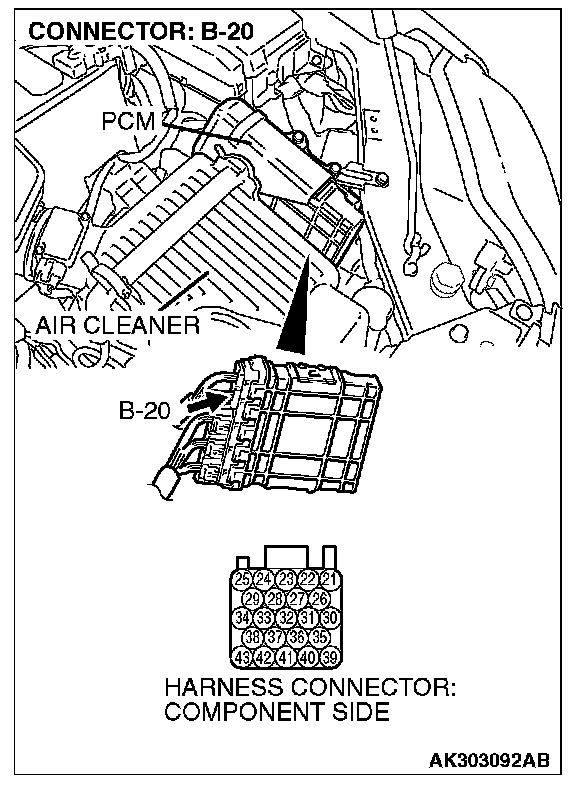 CONNECTOR: B-20

PCM

AIR CLEANER

B-20

25 24 23 22 21
29 28 27 26
34 33 32 31 30
38 37 36 35
43 42 41 40 39

HARNESS CONNECTOR: COMPONENT SIDE

AK303092AB