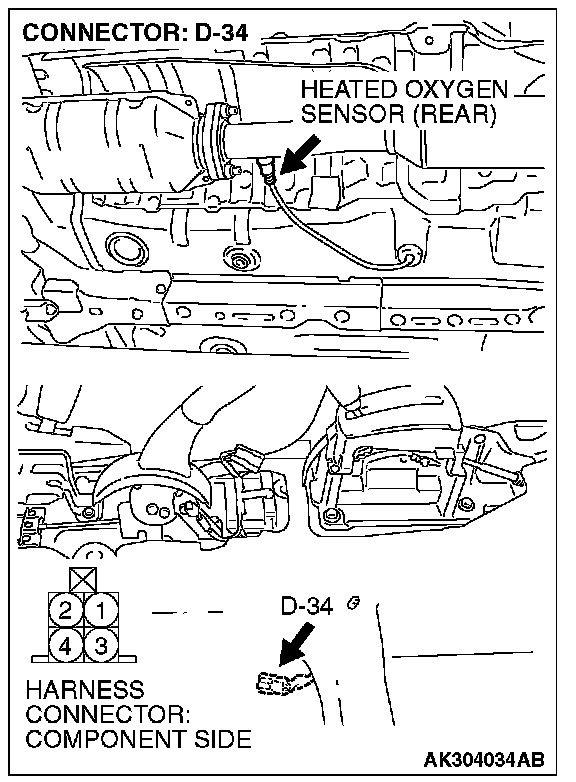 CONNECTOR: D-34

HEATED OXYGEN SENSOR (REAR)

2 1
4 3

D-34

HARNESS CONNECTOR: COMPONENT SIDE

AK304034AB