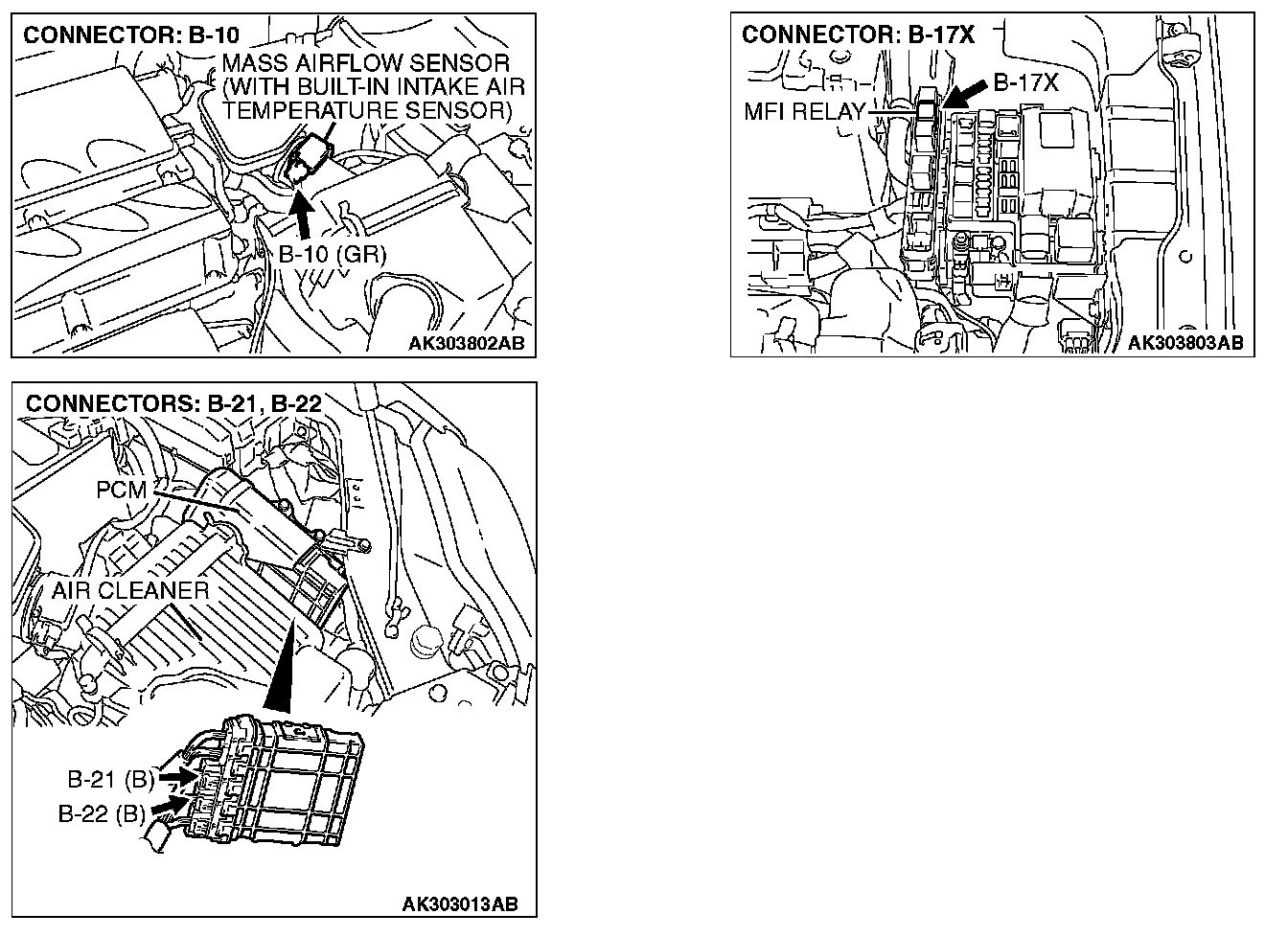 CONNECTOR: B-10

MASS AIRFLOW SENSOR (WITH BUILT-IN INTAKE AIR TEMPERATURE SENSOR)

B-10 (GR)

AK303802AB

CONNECTOR: B-17X

B-17X

MFI RELAY

AK303803AB

CONNECTORS: B-21, B-22

PCM

AIR CLEANER

B-21 (B)

B-22 (B)

AK303013AB