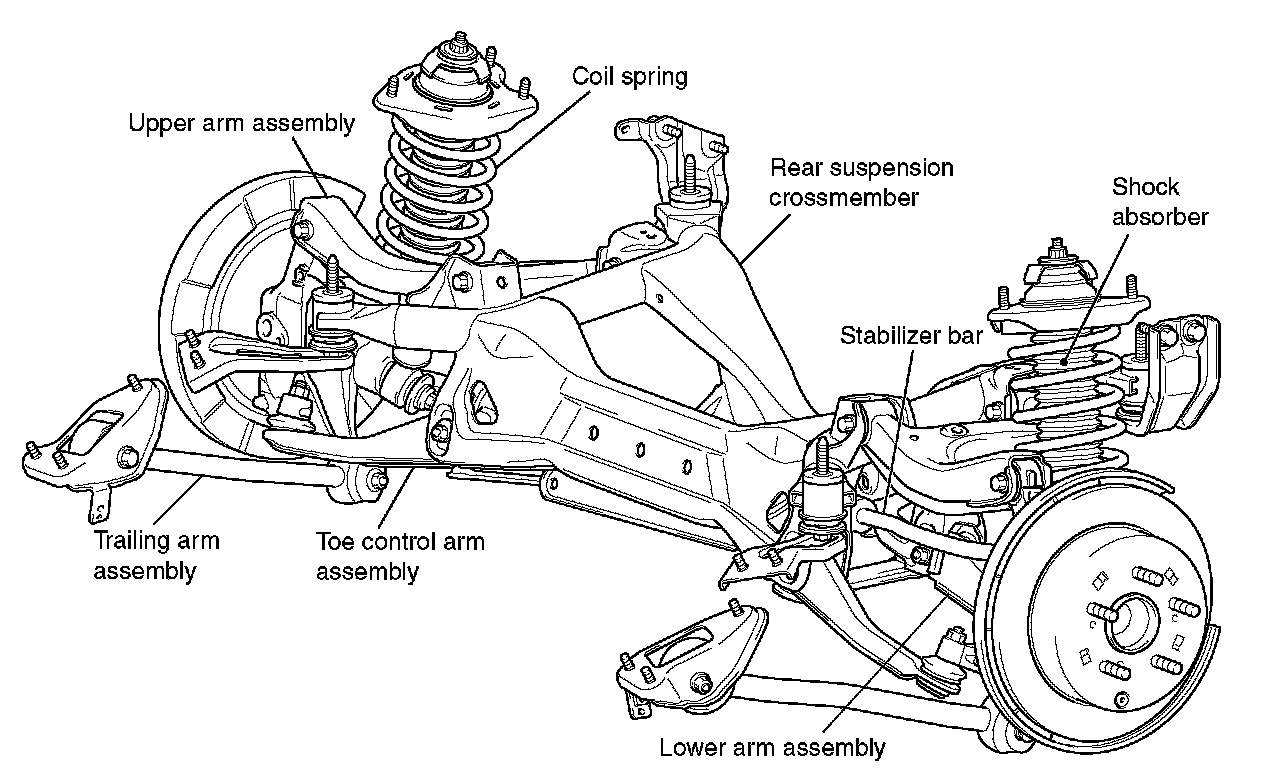 Coil spring

Upper arm assembly

Rear suspension crossmember

Shock absorber

Stabilizer bar

Trailing arm assembly

Toe control arm assembly

Lower arm assembly