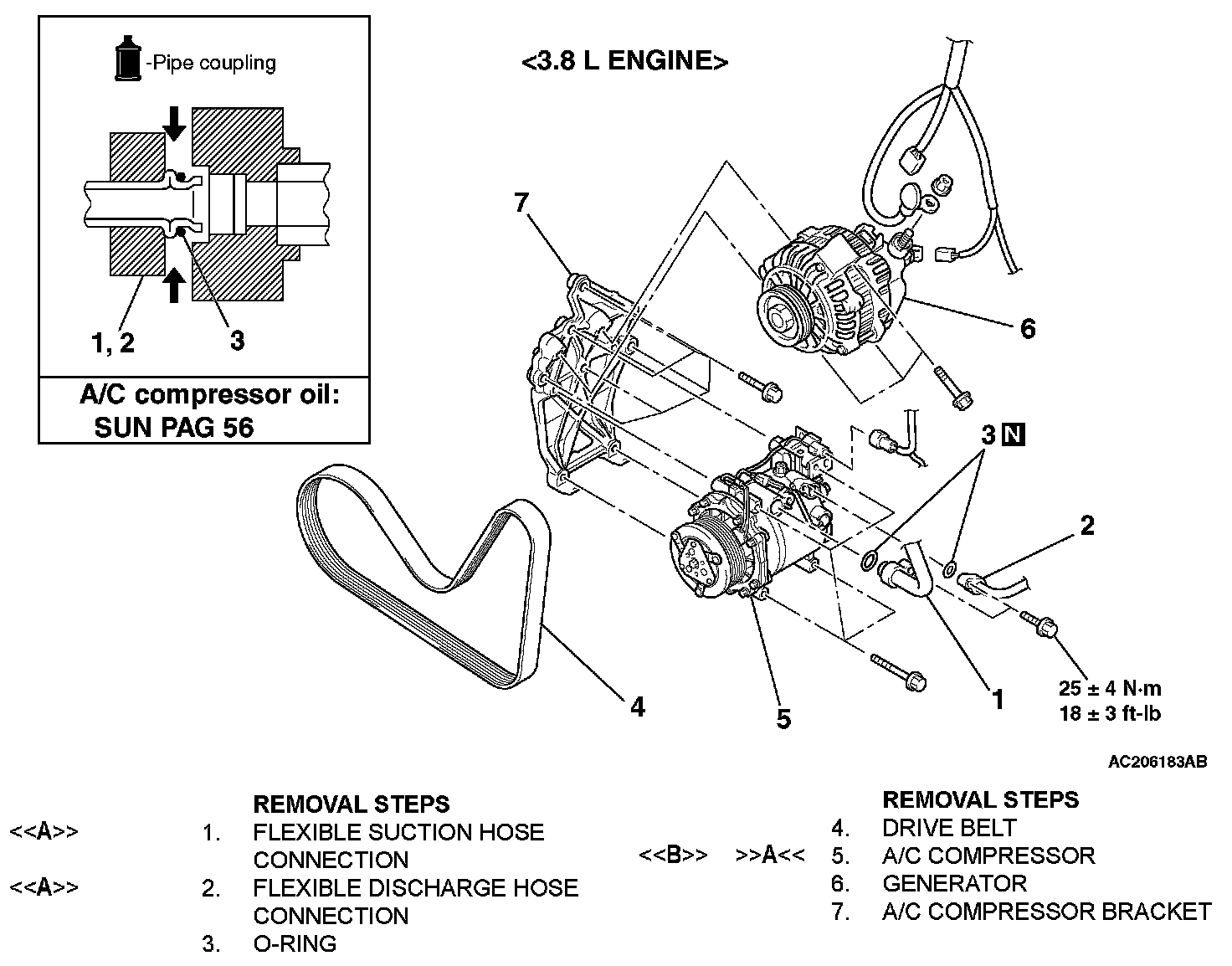 -Pipe coupling

1, 2

3

A/C compressor oil:
SUN PAG 56

<3.8 L ENGINE>

7

6

3 N

2

4

5

1

25 ± 4 N·m
18 ± 3 ft-lb

AC206183AB

REMOVAL STEPS
<<A>> 1. FLEXIBLE SUCTION HOSE CONNECTION
<<A>> 2. FLEXIBLE DISCHARGE HOSE CONNECTION
3. O-RING

REMOVAL STEPS
4. DRIVE BELT
<<B>> >>A<< 5. A/C COMPRESSOR
6. GENERATOR
7. A/C COMPRESSOR BRACKET