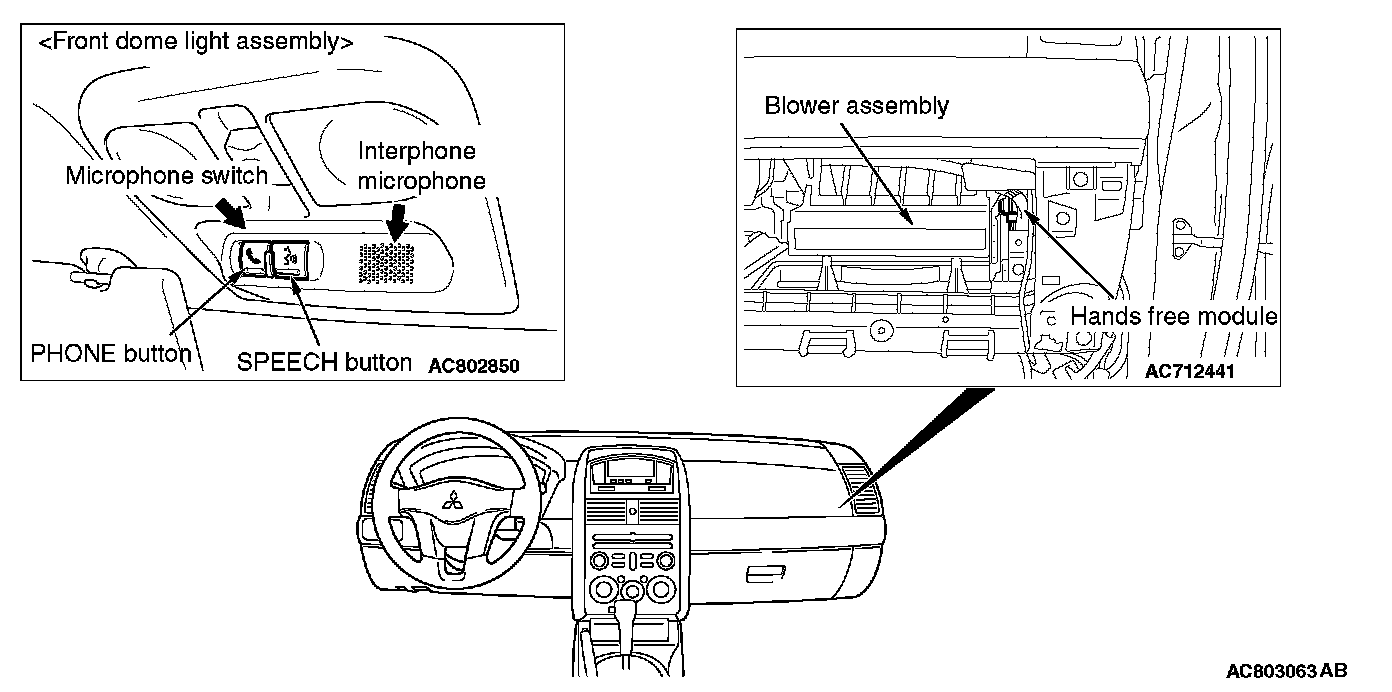 <Front dome light assembly>
Microphone switch
Interphone microphone
PHONE button
SPEECH button
AC802850

Blower assembly
Hands free module
AC712441

AC803063 AB