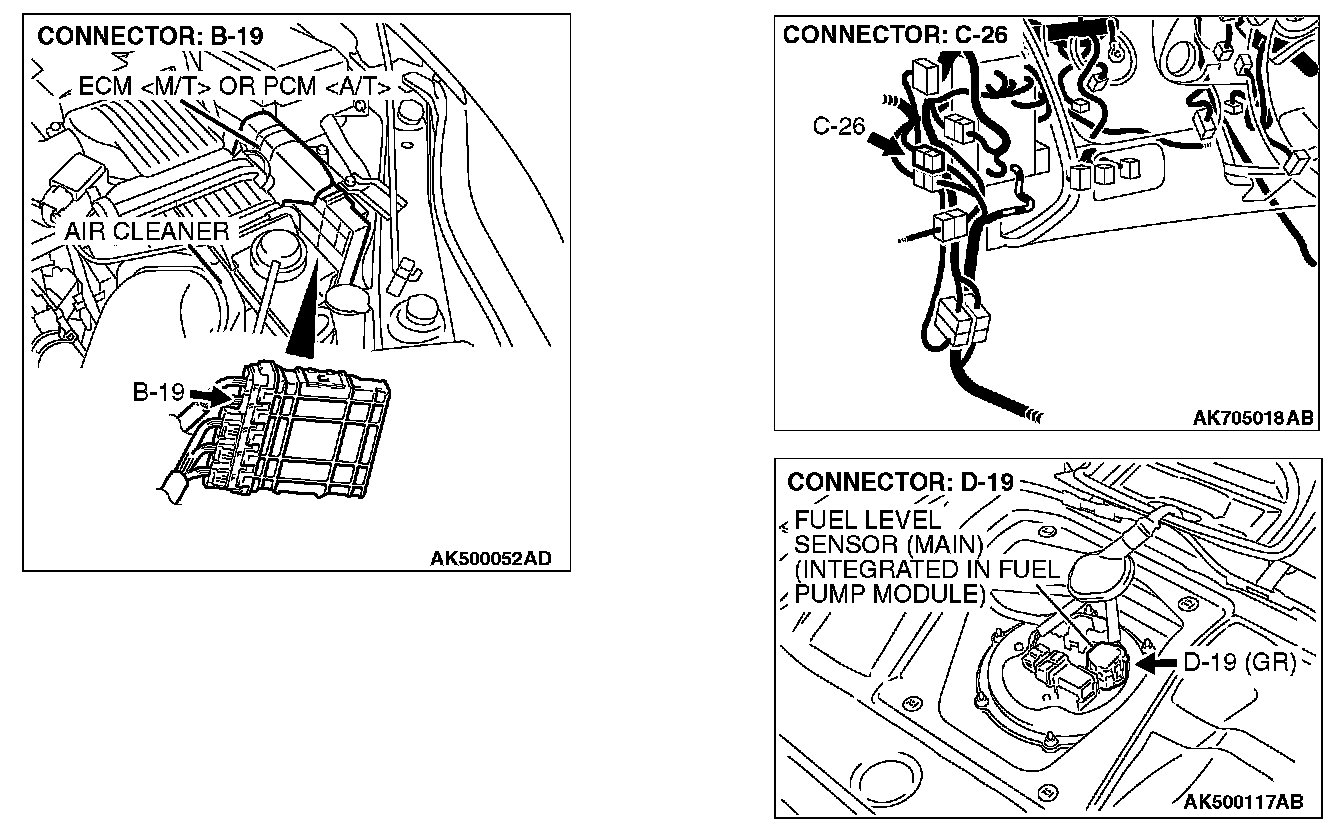 CONNECTOR: B-19

ECM <M/T> OR PCM <A/T>

AIR CLEANER

B-19

AK500052AD

CONNECTOR: C-26

C-26

AK705018AB

CONNECTOR: D-19

FUEL LEVEL SENSOR (MAIN) (INTEGRATED IN FUEL PUMP MODULE)

D-19 (GR)

AK500117AB