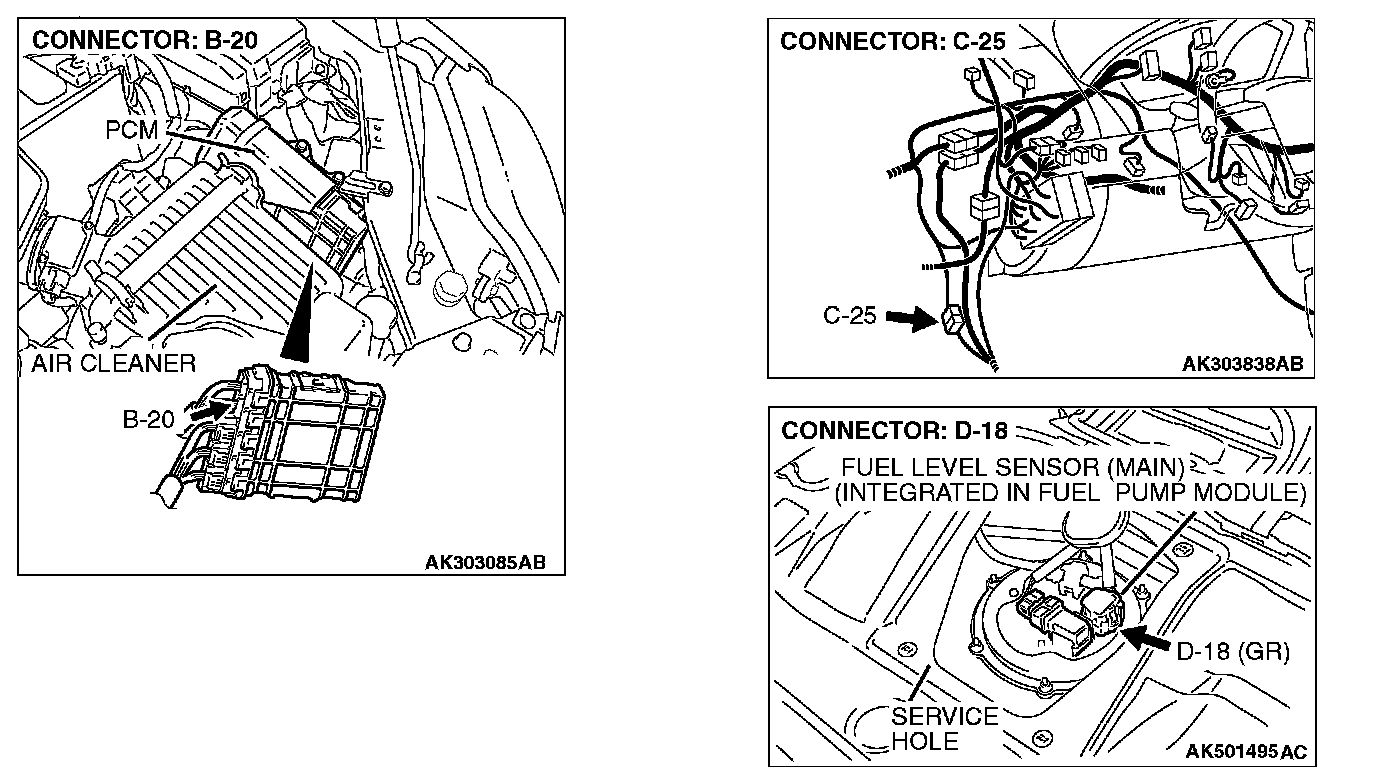 CONNECTOR: B-20

PCM

AIR CLEANER

B-20

AK303085AB

CONNECTOR: C-25

C-25

AK303838AB

CONNECTOR: D-18

FUEL LEVEL SENSOR (MAIN) (INTEGRATED IN FUEL PUMP MODULE)

D-18 (GR)

SERVICE HOLE

AK501495AC