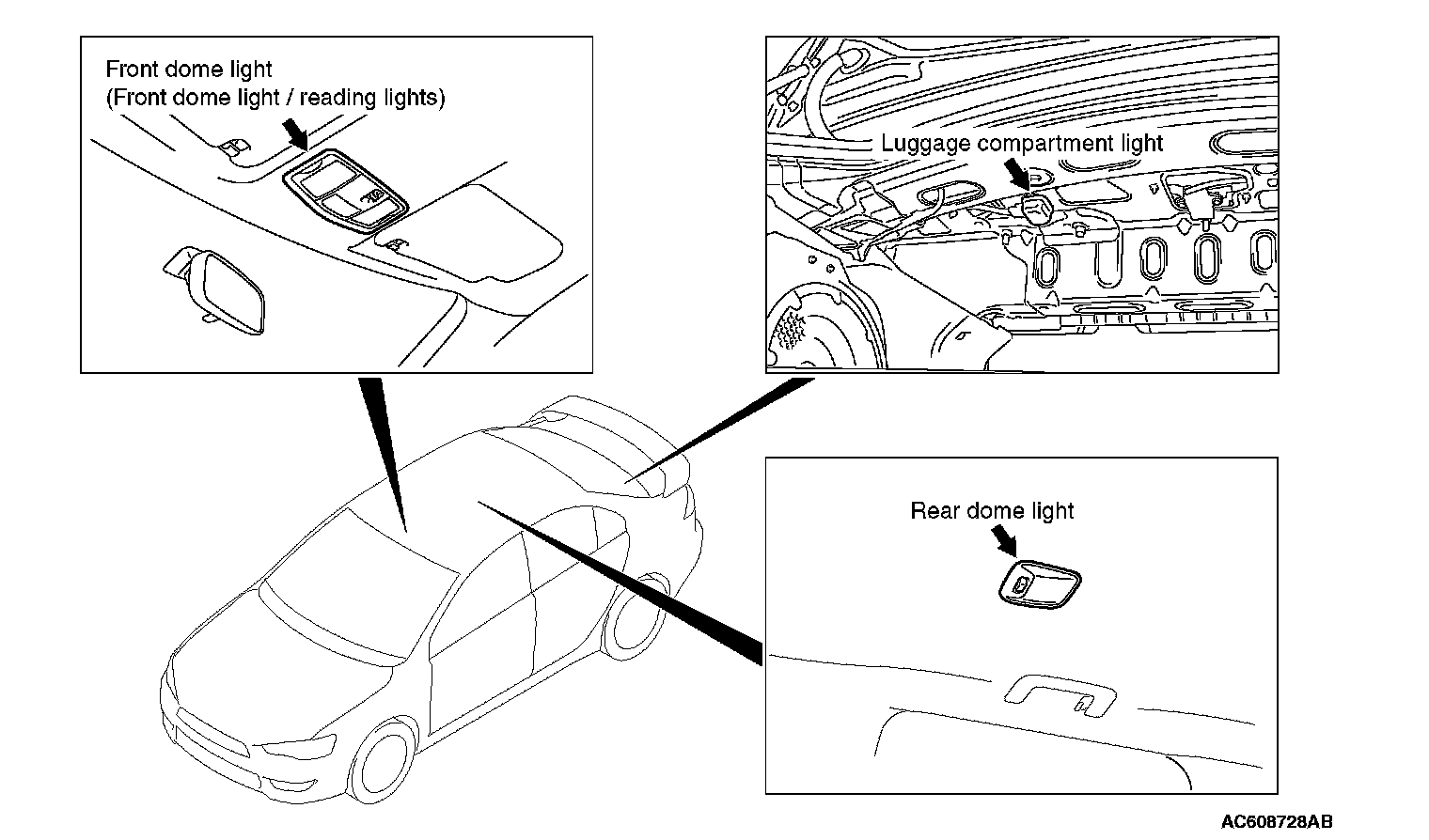 Front dome light
(Front dome light / reading lights)

Luggage compartment light

Rear dome light

AC608728AB