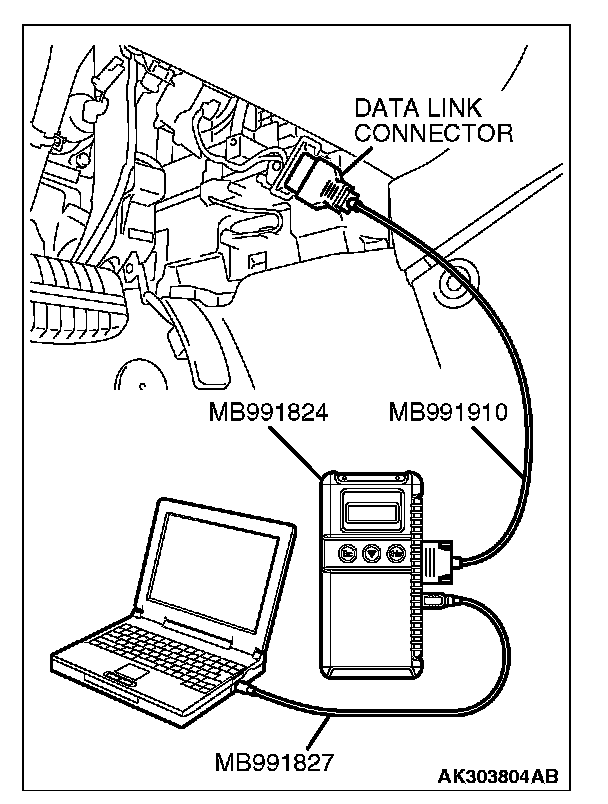 DATA LINK CONNECTOR

MB991824

MB991910

MB991827

AK303804AB