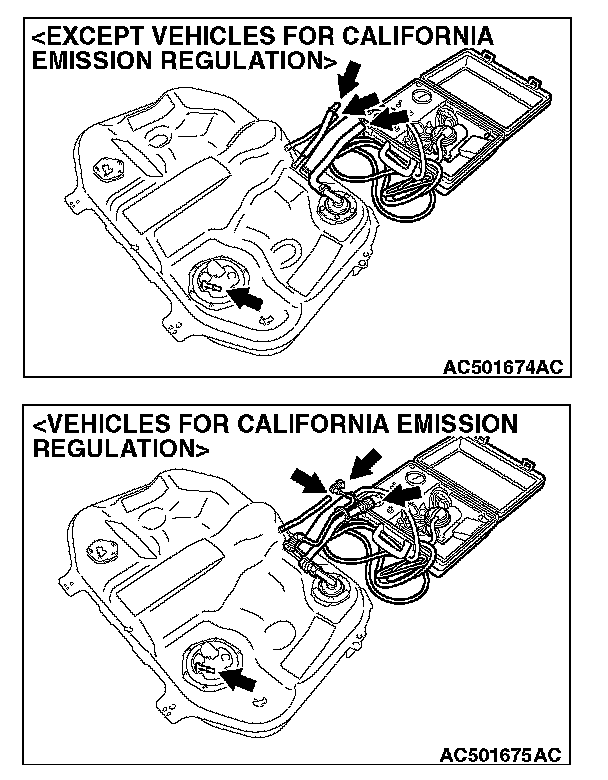 <EXCEPT VEHICLES FOR CALIFORNIA EMISSION REGULATION>

AC501674AC

<VEHICLES FOR CALIFORNIA EMISSION REGULATION>

AC501675AC