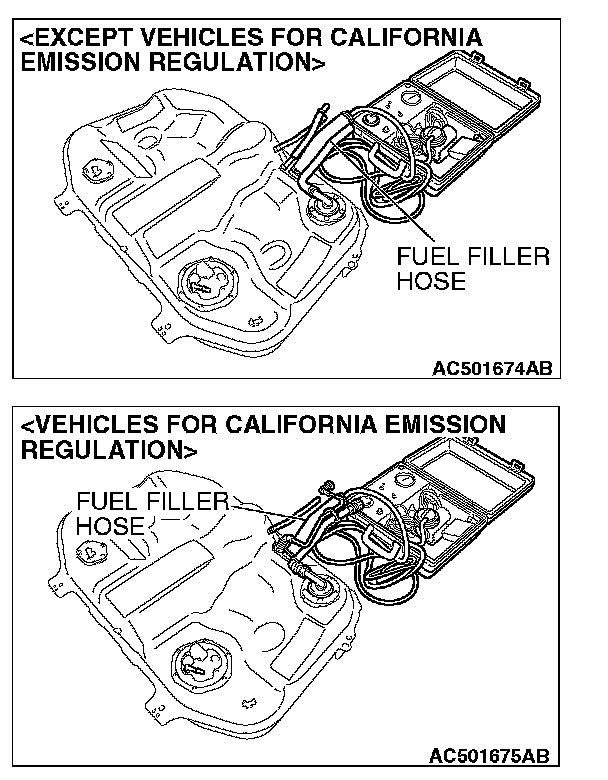 <EXCEPT VEHICLES FOR CALIFORNIA EMISSION REGULATION>

FUEL FILLER HOSE

AC501674AB

<VEHICLES FOR CALIFORNIA EMISSION REGULATION>

FUEL FILLER HOSE

AC501675AB