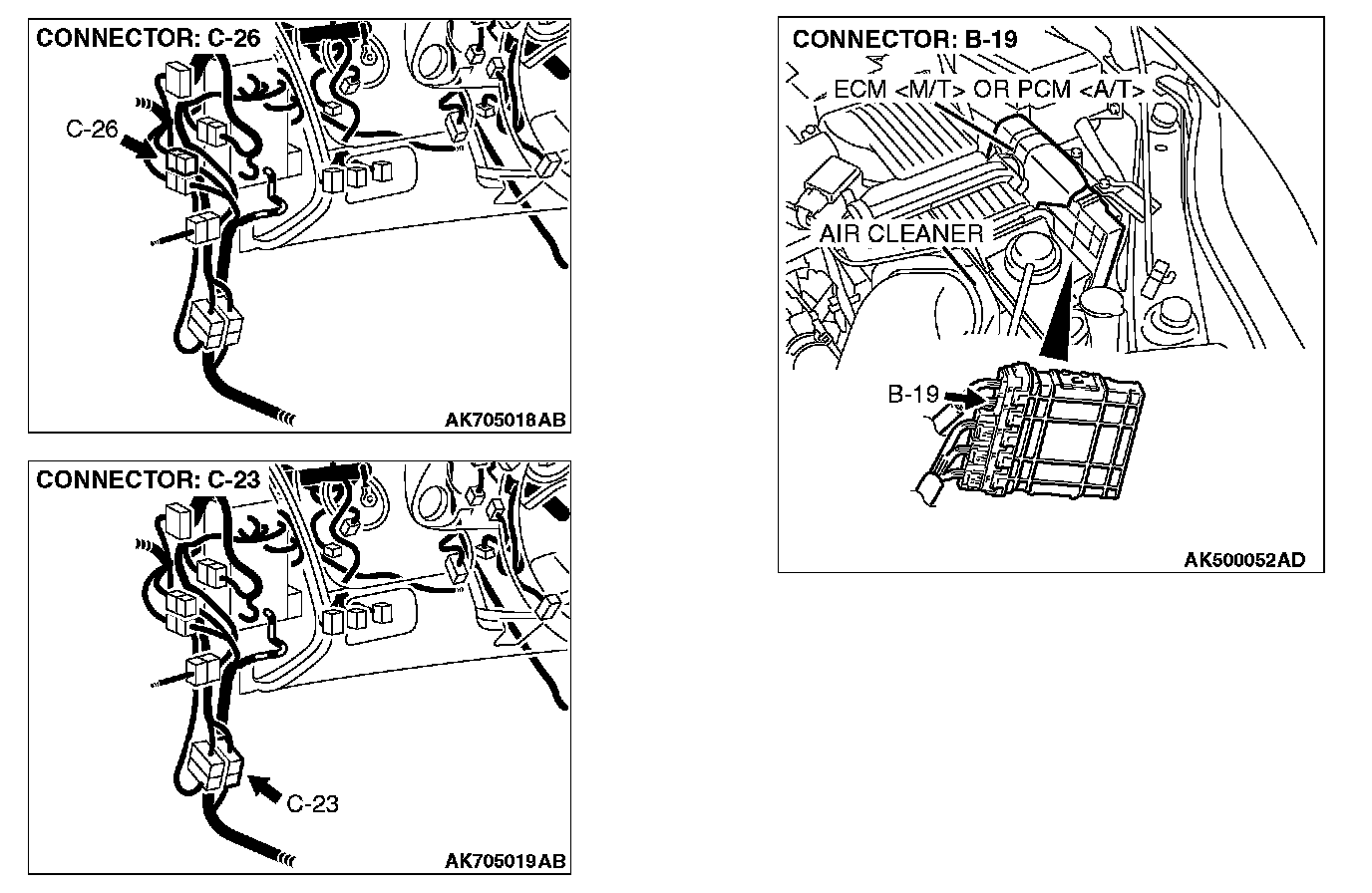 CONNECTOR: C-26

C-26

AK705018AB

CONNECTOR: C-23

C-23

AK705019AB

CONNECTOR: B-19

ECM <M/T> OR PCM <A/T>

AIR CLEANER

B-19

AK500052AD