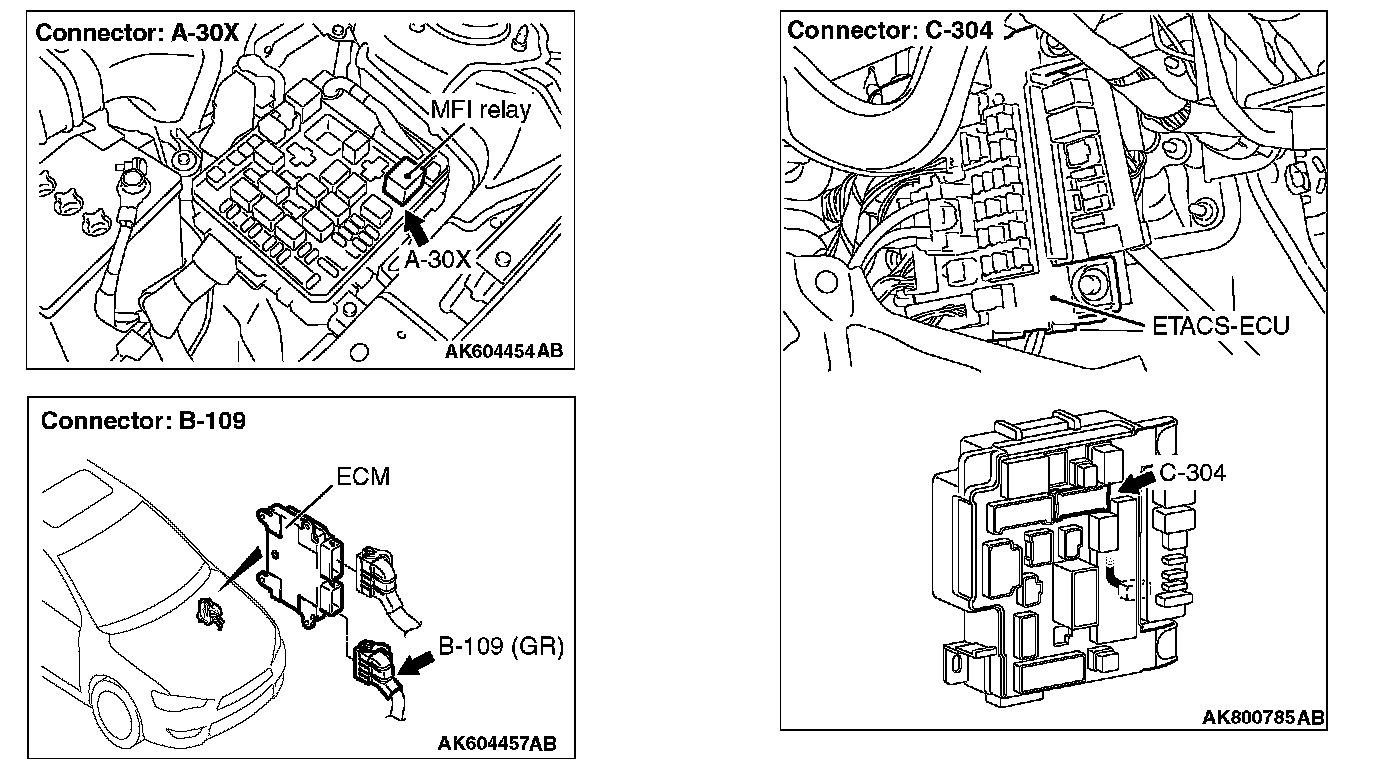 Connector: A-30X

MFI relay

A-30X

AK604454AB

Connector: B-109

ECM

B-109 (GR)

AK604457AB

Connector: C-304

ETACS-ECU

C-304

AK800785AB