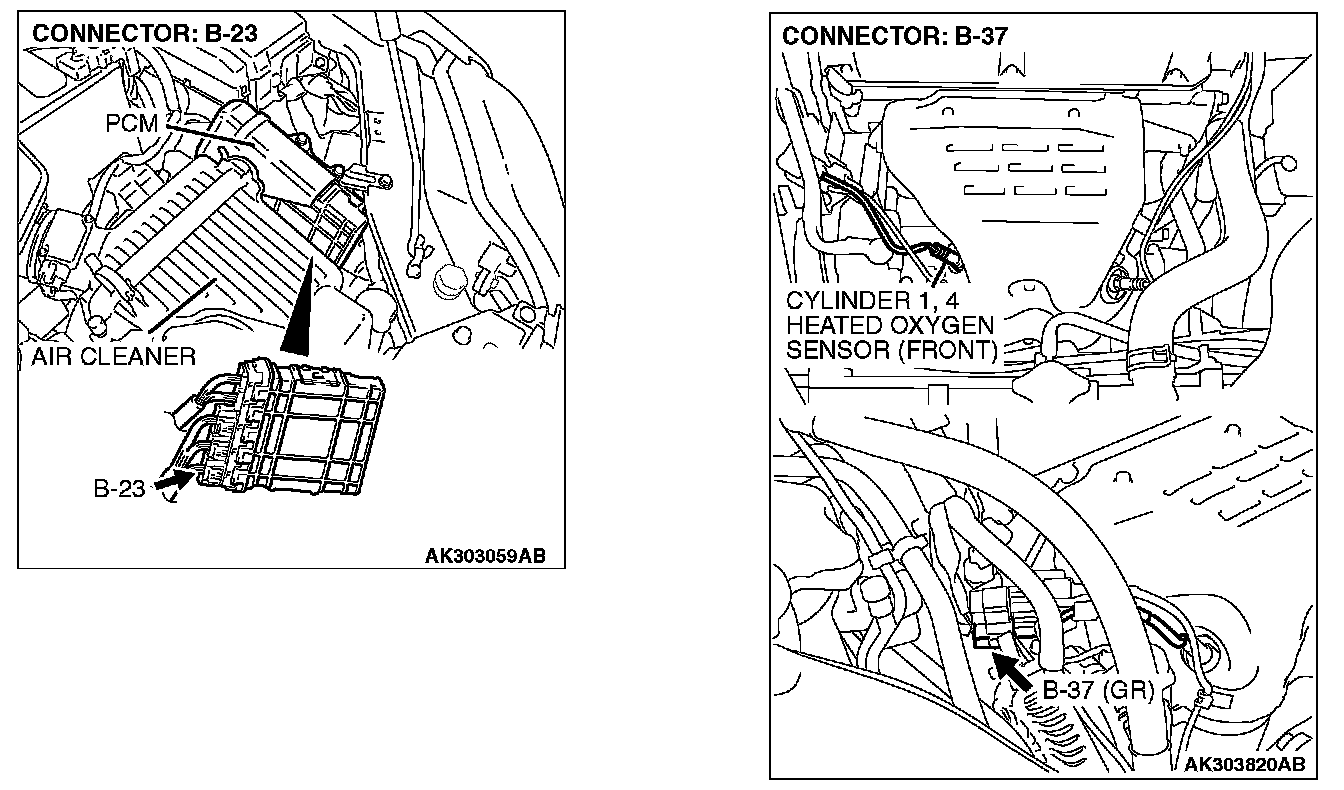 CONNECTOR: B-23

PCM

AIR CLEANER

B-23

AK303059AB

CONNECTOR: B-37

CYLINDER 1, 4
HEATED OXYGEN
SENSOR (FRONT)

B-37 (GR)

AK303820AB