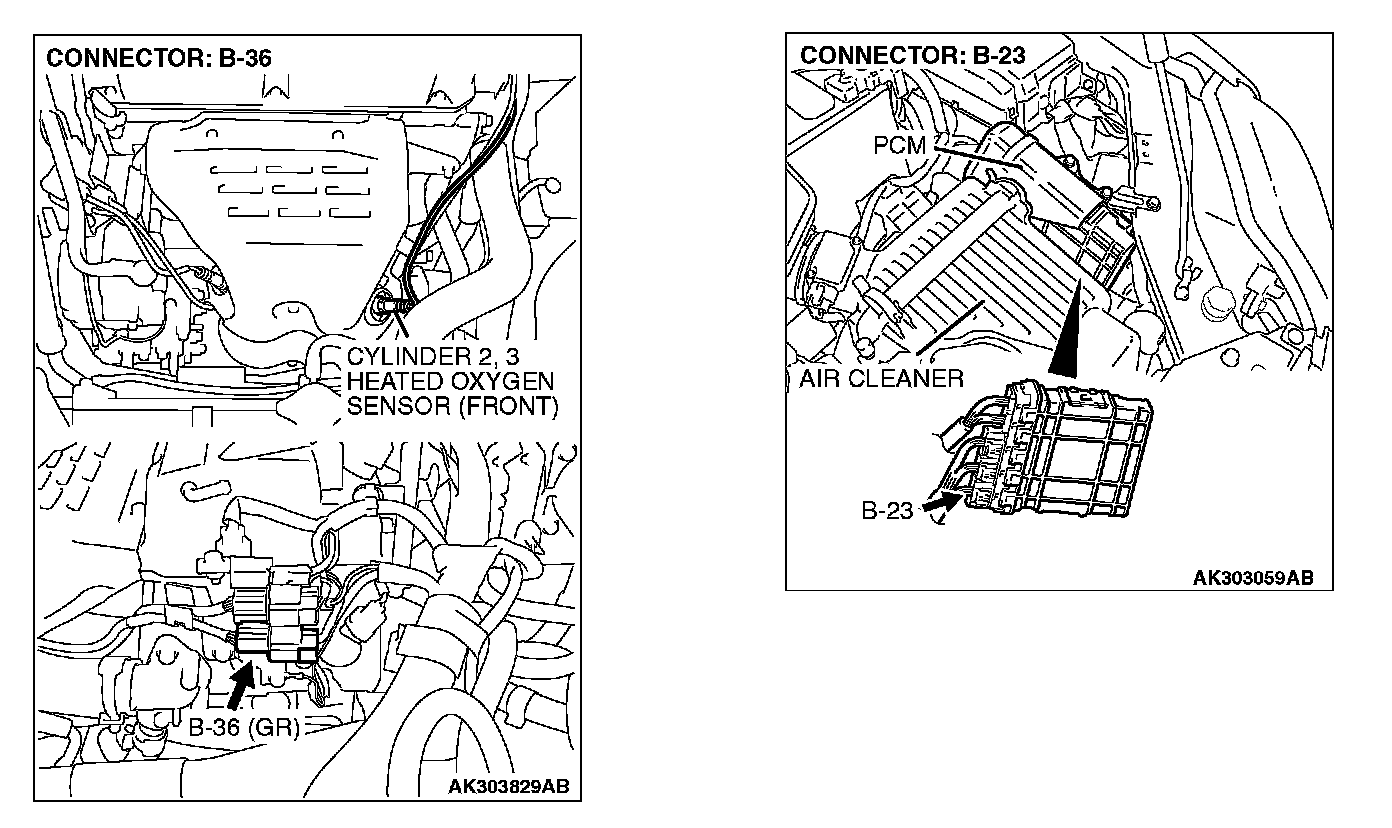 CONNECTOR: B-36

CYLINDER 2, 3 HEATED OXYGEN SENSOR (FRONT)

B-36 (GR)

AK303829AB

CONNECTOR: B-23

PCM

AIR CLEANER

B-23

AK303059AB