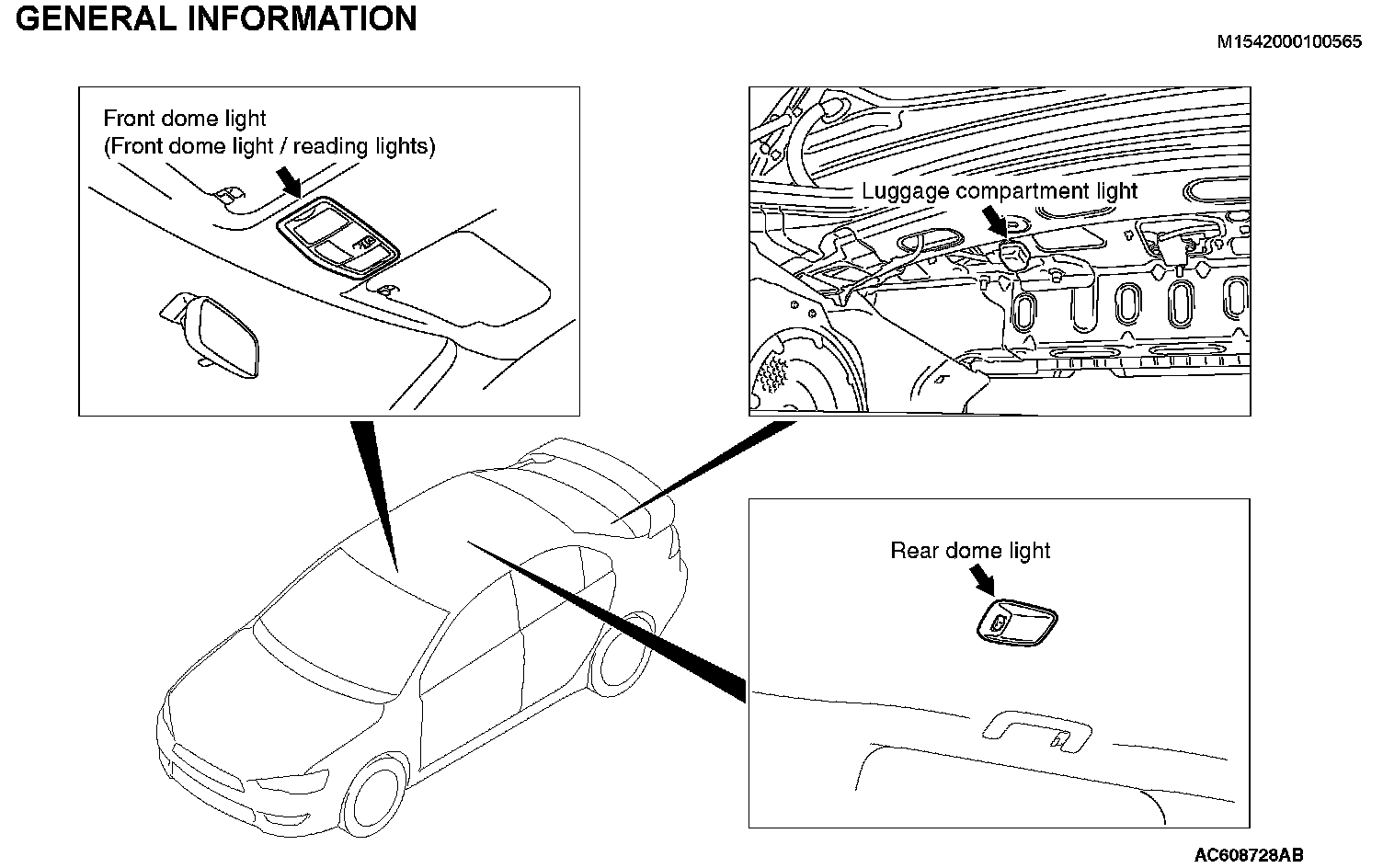 GENERAL INFORMATION

M1542000100565

Front dome light
(Front dome light / reading lights)

Luggage compartment light

Rear dome light

AC608728AB