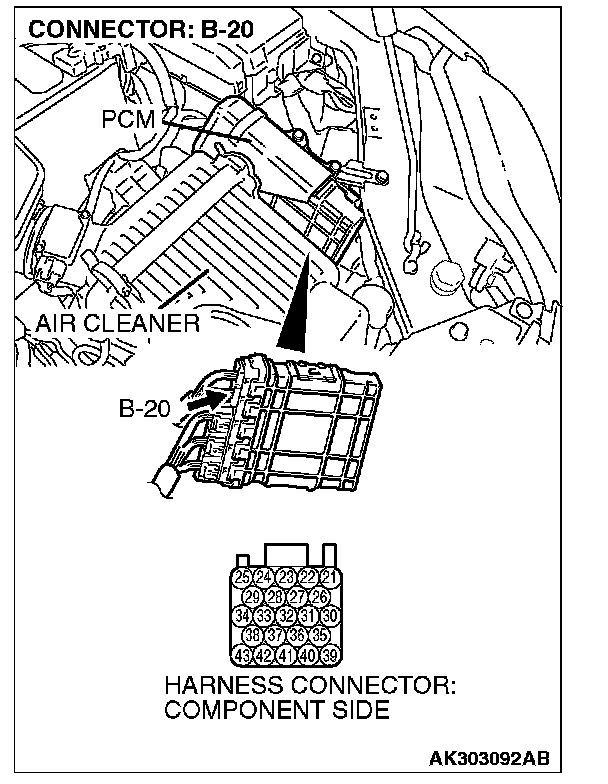 CONNECTOR: B-20

PCM

AIR CLEANER

B-20

25 24 23 22 21
29 28 27 26
34 33 32 31 30
38 37 36 35
43 42 41 40 39

HARNESS CONNECTOR: COMPONENT SIDE

AK303092AB