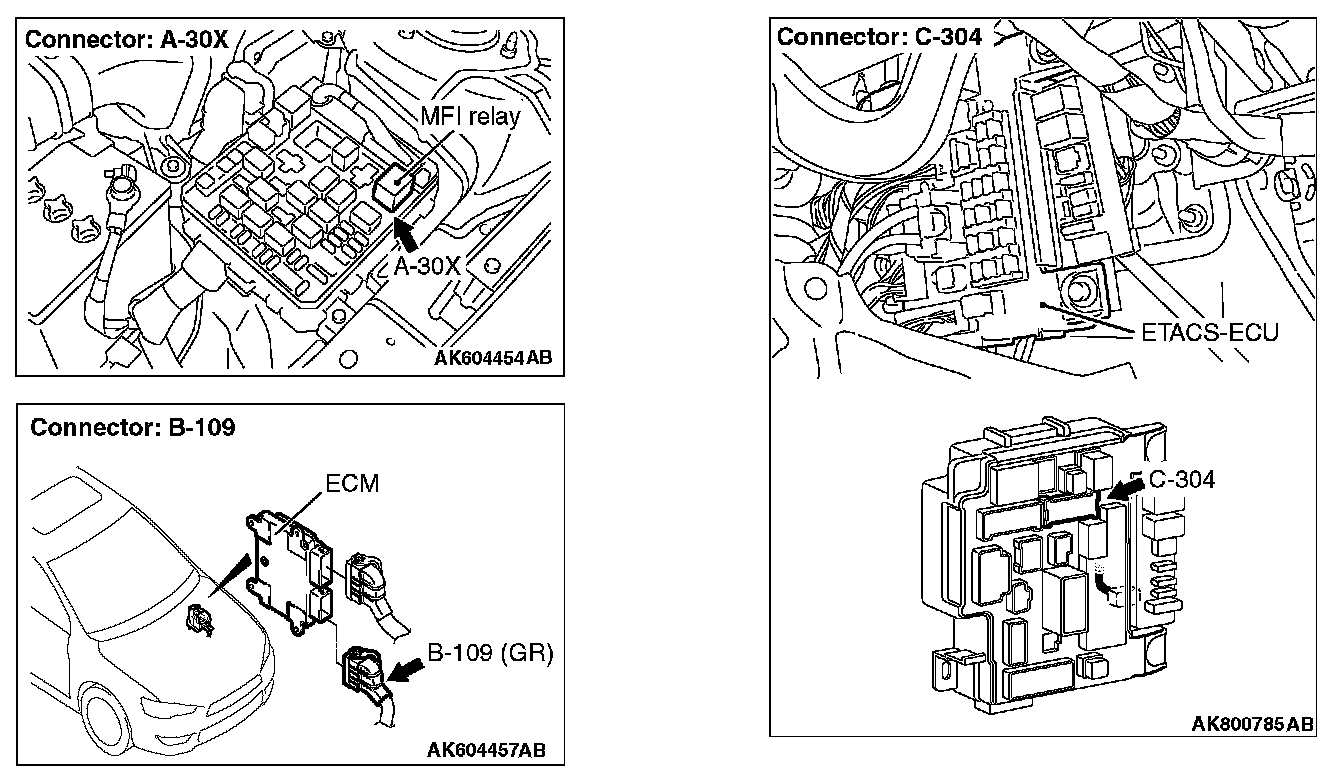 Connector: A-30X

MFI relay

A-30X

AK604454AB

Connector: B-109

ECM

B-109 (GR)

AK604457AB

Connector: C-304

ETACS-ECU

C-304

AK800785AB