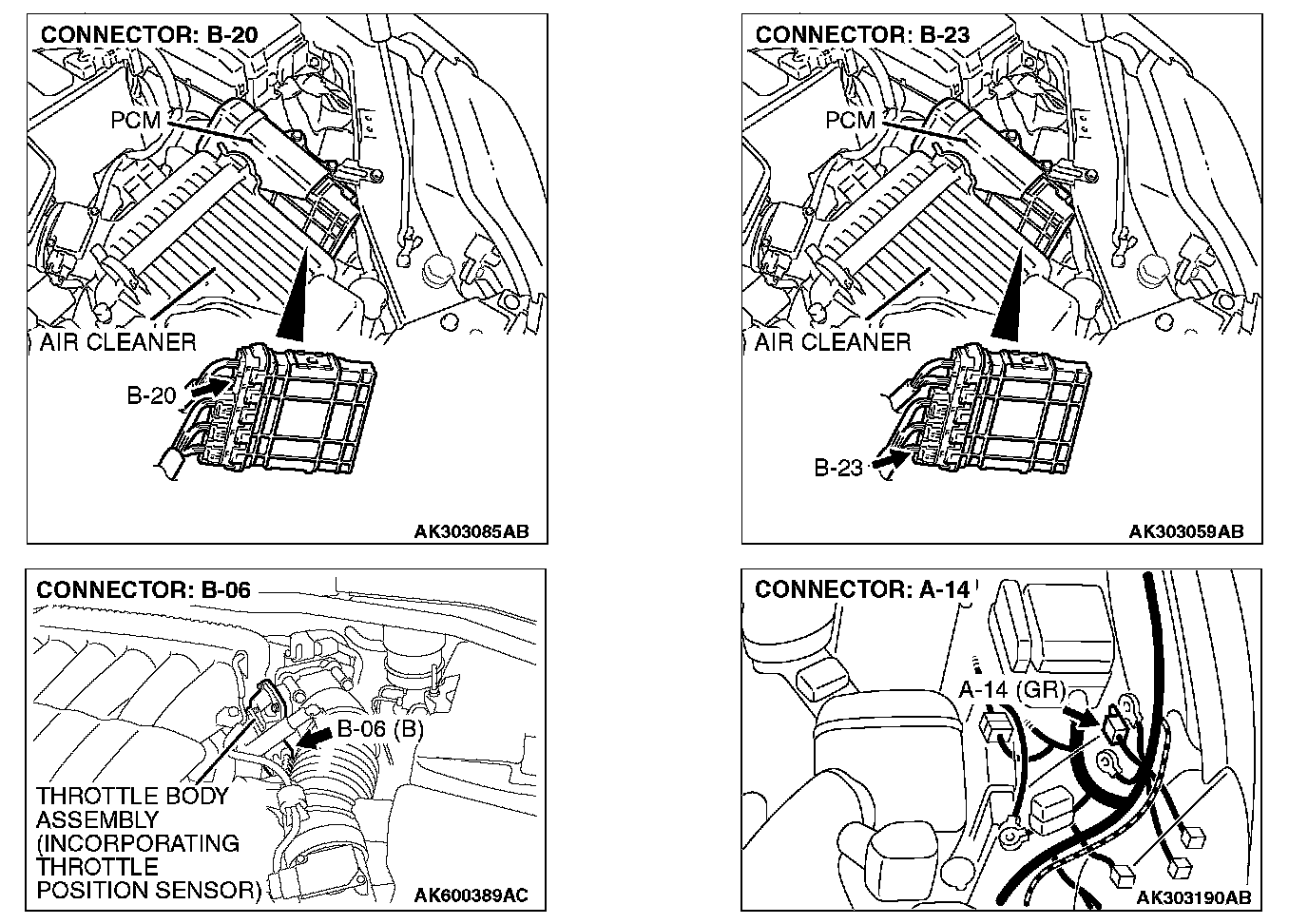 CONNECTOR: B-20

PCM

AIR CLEANER

B-20

AK303085AB

CONNECTOR: B-23

PCM

AIR CLEANER

B-23

AK303059AB

CONNECTOR: B-06

B-06 (B)

THROTTLE BODY ASSEMBLY (INCORPORATING THROTTLE POSITION SENSOR)

AK600389AC

CONNECTOR: A-14

A-14 (GR)

AK303190AB