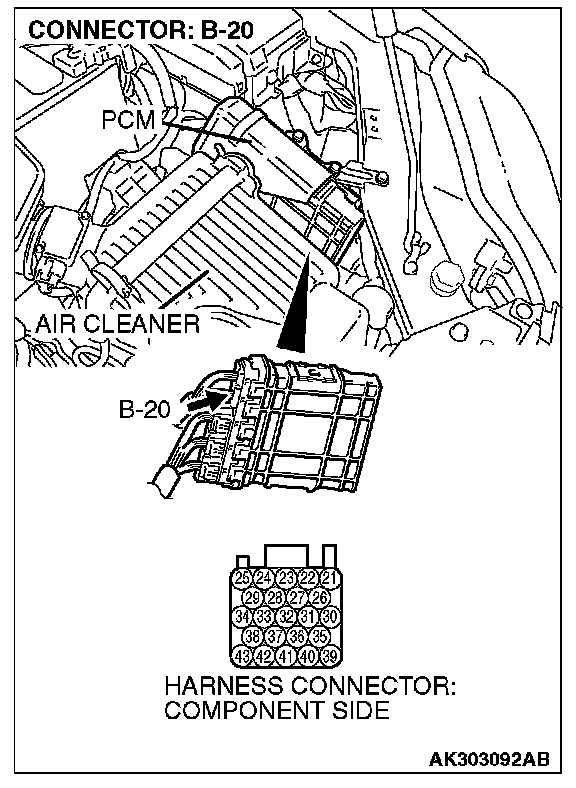 CONNECTOR: B-20

PCM

AIR CLEANER

B-20

25 24 23 22 21
29 28 27 26
34 33 32 31 30
38 37 36 35
43 42 41 40 39

HARNESS CONNECTOR: COMPONENT SIDE

AK303092AB